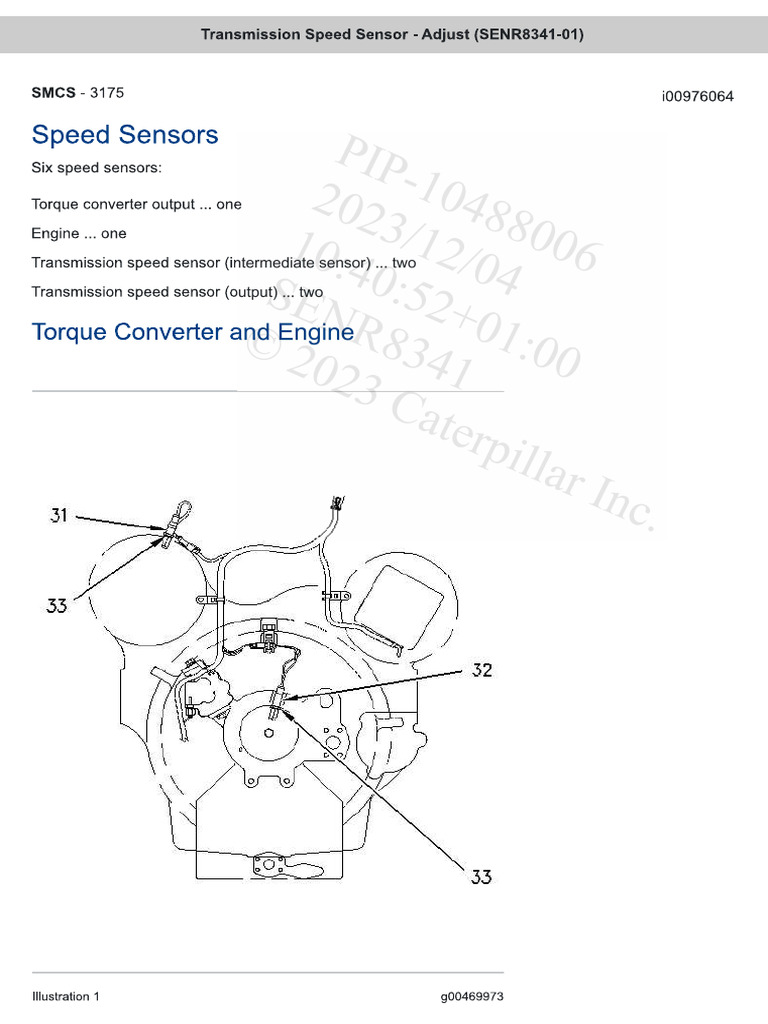 Transmission Speed Sensor - Adjust (SENR8341-01)

SMCS - 3175

i00976064

Speed Sensors

Six speed sensors:

Torque converter output ... one

Engine ... one

Transmission speed sensor (intermediate sensor) ... two

Transmission speed sensor (output) ... two

Torque Converter and Engine

PIP-10488006
2023/12/04
10:40:52+01:00
SENR8341
© 2023 Caterpillar Inc.

31

33

32

33

Illustration 1

g00469973