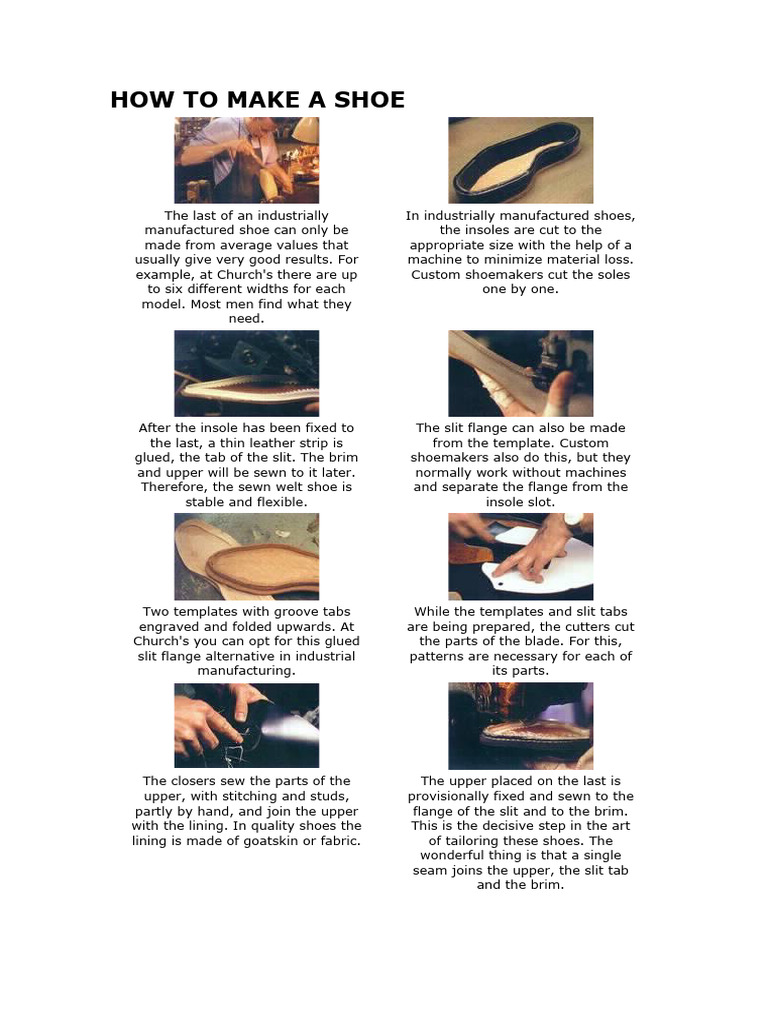 HOW TO MAKE A SHOE

The last of an industrially manufactured shoe can only be made from average values that usually give very good results. For example, at Church's there are up to six different widths for each model. Most men find what they need.

In industrially manufactured shoes, the insoles are cut to the appropriate size with the help of a machine to minimize material loss. Custom shoemakers cut the soles one by one.

After the insole has been fixed to the last, a thin leather strip is glued, the tab of the slit. The brim and upper will be sewn to it later. Therefore, the sewn welt shoe is stable and flexible.

The slit flange can also be made from the template. Custom shoemakers also do this, but they normally work without machines and separate the flange from the insole slot.

Two templates with groove tabs engraved and folded upwards. At Church's you can opt for this glued slit flange alternative in industrial manufacturing.

While the templates and slit tabs are being prepared, the cutters cut the parts of the blade. For this, patterns are necessary for each of its parts.

The closers sew the parts of the upper, with stitching and studs, partly by hand, and join the upper with the lining. In quality shoes the lining is made of goatskin or fabric.

The upper placed on the last is provisionally fixed and sewn to the flange of the slit and to the brim. This is the decisive step in the art of tailoring these shoes. The wonderful thing is that a single seam joins the upper, the slit tab and the brim.