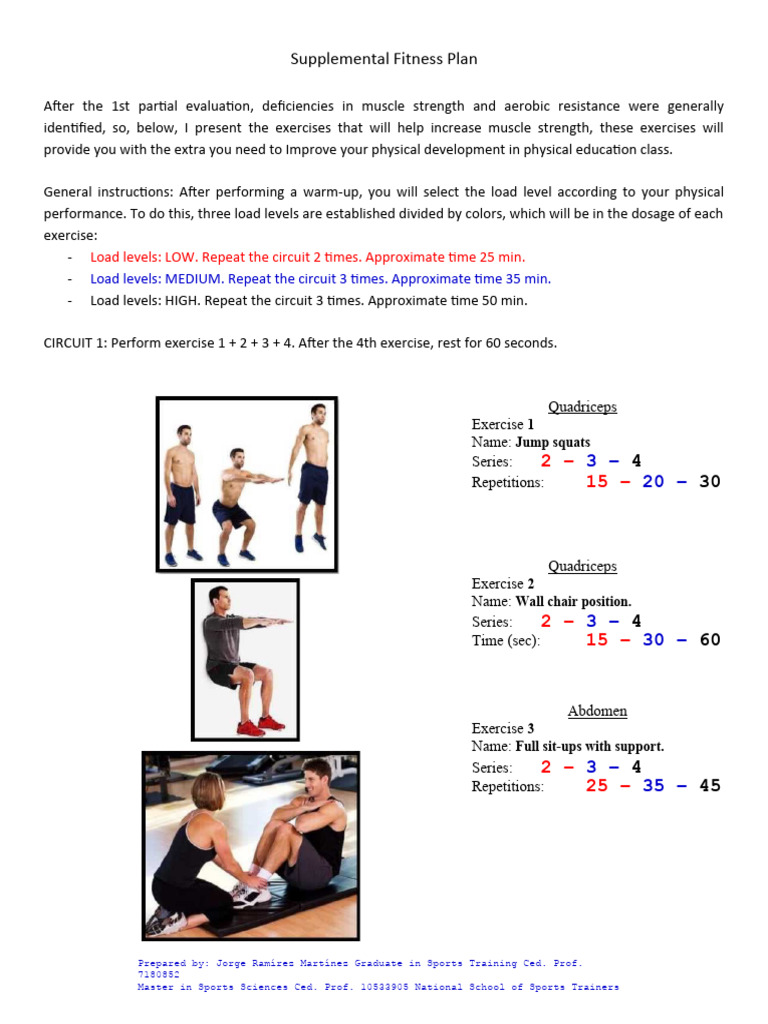 Supplemental Fitness Plan

After the 1st partial evaluation, deficiencies in muscle strength and aerobic resistance were generally identified, so, below, I present the exercises that will help increase muscle strength, these exercises will provide you with the extra you need to Improve your physical development in physical education class.

General instructions: After performing a warm-up, you will select the load level according to your physical performance. To do this, three load levels are established divided by colors, which will be in the dosage of each exercise:

- Load levels: LOW. Repeat the circuit 2 times. Approximate time 25 min.
- Load levels: MEDIUM. Repeat the circuit 3 times. Approximate time 35 min.
- Load levels: HIGH. Repeat the circuit 3 times. Approximate time 50 min.

CIRCUIT 1: Perform exercise 1 + 2 + 3 + 4. After the 4th exercise, rest for 60 seconds.

Quadriceps
Exercise 1
Name: Jump squats
Series: 2 – 3 – 4
Repetitions: 15 – 20 – 30

Quadriceps
Exercise 2
Name: Wall chair position.
Series: 2 – 3 – 4
Time (sec): 15 – 30 – 60

Abdomen
Exercise 3
Name: Full sit-ups with support.
Series: 2 – 3 – 4
Repetitions: 25 – 35 – 45

Prepared by: Jorge Ramírez Martínez Graduate in Sports Training Ced. Prof. 7180852
Master in Sports Sciences Ced. Prof. 10533905 National School of Sports Trainers