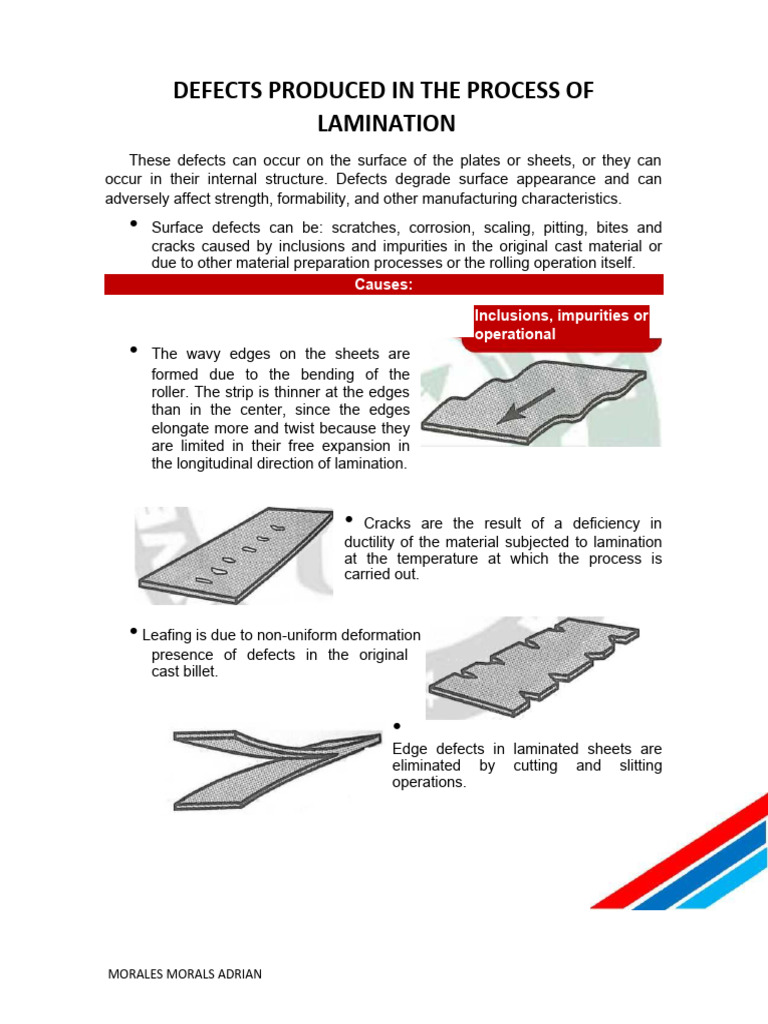 DEFECTS PRODUCED IN THE PROCESS OF LAMINATION

These defects can occur on the surface of the plates or sheets, or they can occur in their internal structure. Defects degrade surface appearance and can adversely affect strength, formability, and other manufacturing characteristics.

• Surface defects can be: scratches, corrosion, scaling, pitting, bites and cracks caused by inclusions and impurities in the original cast material or due to other material preparation processes or the rolling operation itself.

Causes:

Inclusions, impurities or operational

• The wavy edges on the sheets are formed due to the bending of the roller. The strip is thinner at the edges than in the center, since the edges elongate more and twist because they are limited in their free expansion in the longitudinal direction of lamination.

• Cracks are the result of a deficiency in ductility of the material subjected to lamination at the temperature at which the process is carried out.

• Leafing is due to non-uniform deformation presence of defects in the original cast billet.

•
Edge defects in laminated sheets are eliminated by cutting and slitting operations.

MORALES MORALS ADRIAN