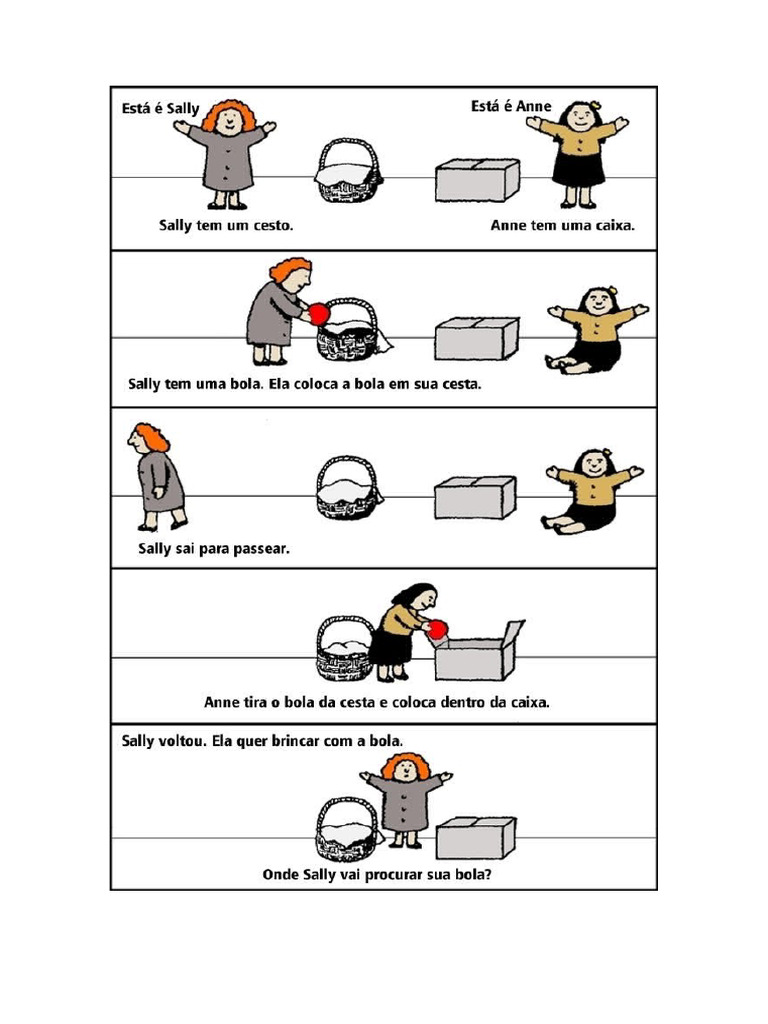 Está é Sally

Está é Anne

Sally tem um cesto.

Anne tem uma caixa.

Sally tem uma bola. Ela coloca a bola em sua cesta.

Sally sai para passear.

Anne tira o bola da cesta e coloca dentro da caixa.

Sally voltou. Ela quer brincar com a bola.

Onde Sally vai procurar sua bola?