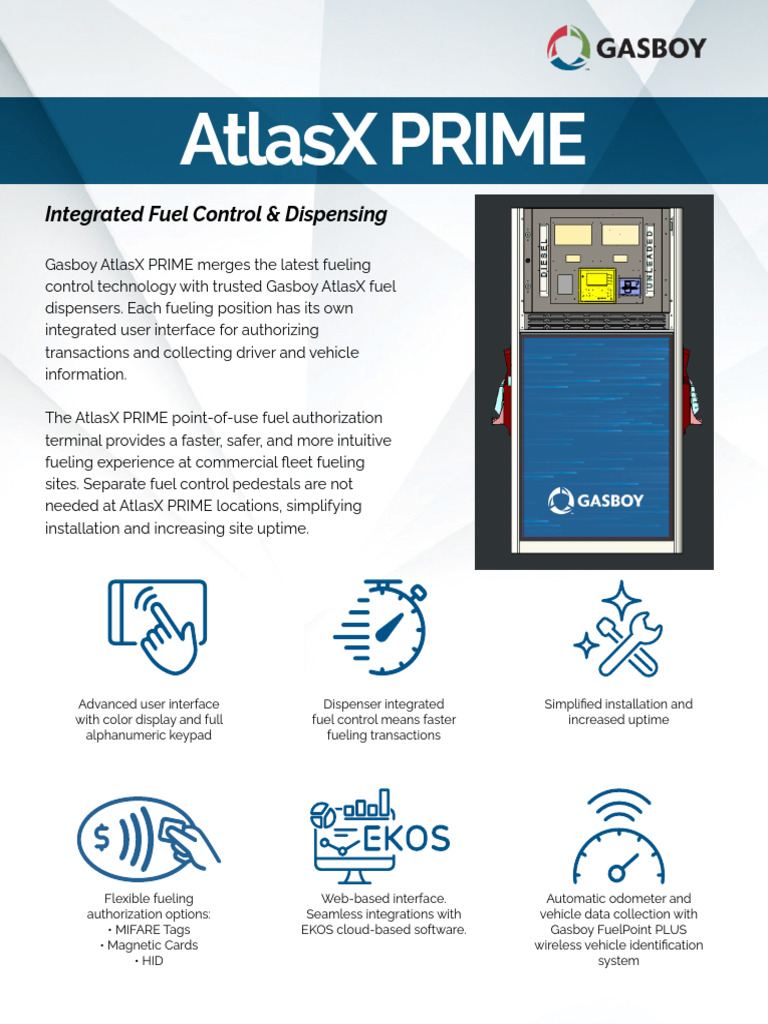 GASBOY

AtlasX PRIME

Integrated Fuel Control & Dispensing

Gasboy AtlasX PRIME merges the latest fueling control technology with trusted Gasboy AtlasX fuel dispensers. Each fueling position has its own integrated user interface for authorizing transactions and collecting driver and vehicle information.

The AtlasX PRIME point-of-use fuel authorization terminal provides a faster, safer, and more intuitive fueling experience at commercial fleet fueling sites. Separate fuel control pedestals are not needed at AtlasX PRIME locations, simplifying installation and increasing site uptime.

DIESEL

UNLEADED

GASBOY

Advanced user interface with color display and full alphanumeric keypad

Dispenser integrated fuel control means faster fueling transactions

Simplified installation and increased uptime

$

Flexible fueling authorization options:
• MIFARE Tags
• Magnetic Cards
• HID

EKOS

Web-based interface. Seamless integrations with EKOS cloud-based software.

Automatic odometer and vehicle data collection with Gasboy FuelPoint PLUS wireless vehicle identification system