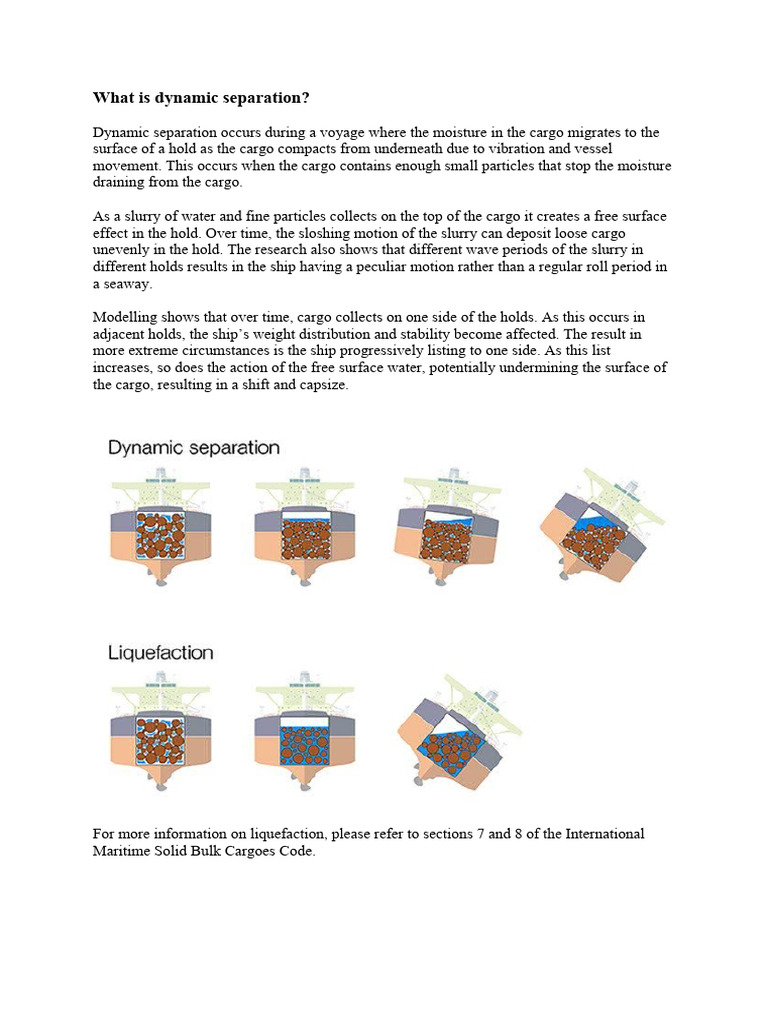 What is dynamic separation?

Dynamic separation occurs during a voyage where the moisture in the cargo migrates to the surface of a hold as the cargo compacts from underneath due to vibration and vessel movement. This occurs when the cargo contains enough small particles that stop the moisture draining from the cargo.

As a slurry of water and fine particles collects on the top of the cargo it creates a free surface effect in the hold. Over time, the sloshing motion of the slurry can deposit loose cargo unevenly in the hold. The research also shows that different wave periods of the slurry in different holds results in the ship having a peculiar motion rather than a regular roll period in a seaway.

Modelling shows that over time, cargo collects on one side of the holds. As this occurs in adjacent holds, the ship's weight distribution and stability become affected. The result in more extreme circumstances is the ship progressively listing to one side. As this list increases, so does the action of the free surface water, potentially undermining the surface of the cargo, resulting in a shift and capsize.

Dynamic separation

Liquefaction

For more information on liquefaction, please refer to sections 7 and 8 of the International Maritime Solid Bulk Cargoes Code.