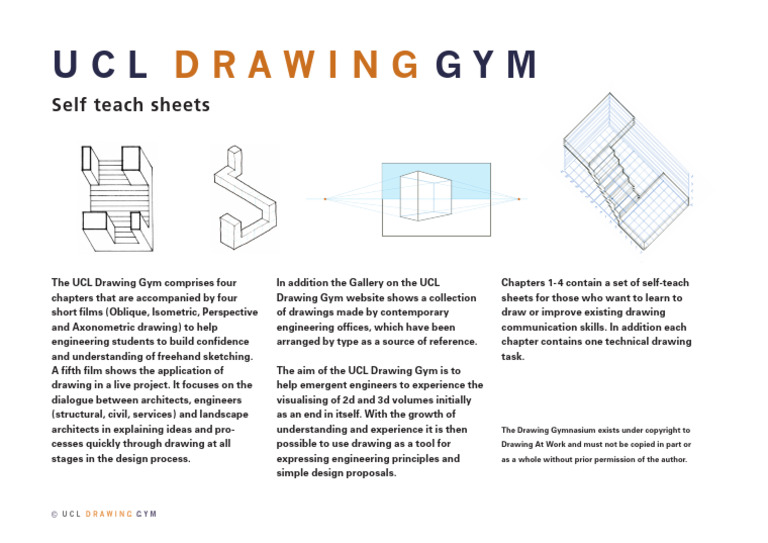 UCL DRAWING GYM

Self teach sheets

The UCL Drawing Gym comprises four chapters that are accompanied by four short films (Oblique, Isometric, Perspective and Axonometric drawing) to help engineering students to build confidence and understanding of freehand sketching. A fifth film shows the application of drawing in a live project. It focuses on the dialogue between architects, engineers (structural, civil, services) and landscape architects in explaining ideas and processes quickly through drawing at all stages in the design process.

In addition the Gallery on the UCL Drawing Gym website shows a collection of drawings made by contemporary engineering offices, which have been arranged by type as a source of reference.

The aim of the UCL Drawing Gym is to help emergent engineers to experience the visualising of 2d and 3d volumes initially as an end in itself. With the growth of understanding and experience it is then possible to use drawing as a tool for expressing engineering principles and simple design proposals.

Chapters 1-4 contain a set of self-teach sheets for those who want to learn to draw or improve existing drawing communication skills. In addition each chapter contains one technical drawing task.

The Drawing Gymnasium exists under copyright to Drawing At Work and must not be copied in part or as a whole without prior permission of the author.

© UCL DRAWING GYM