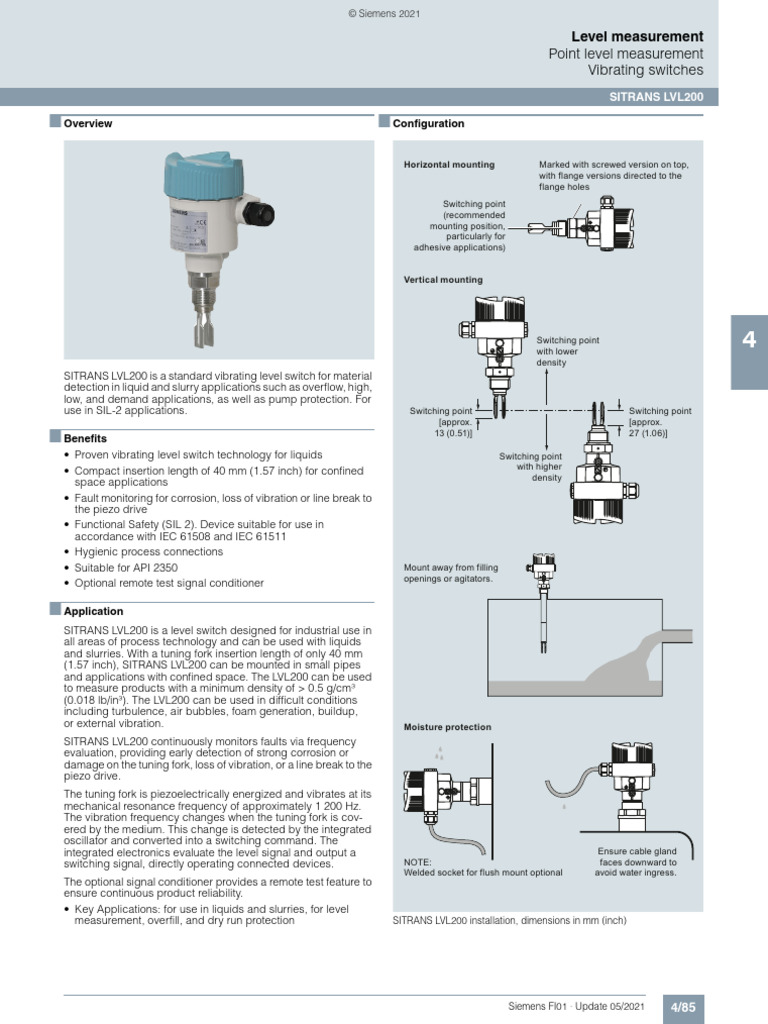 © Siemens 2021

Level measurement
Point level measurement
Vibrating switches

SITRANS LVL200

Overview

SITRANS LVL200 is a standard vibrating level switch for material detection in liquid and slurry applications such as overflow, high, low, and demand applications, as well as pump protection. For use in SIL-2 applications.

Benefits

• Proven vibrating level switch technology for liquids
• Compact insertion length of 40 mm (1.57 inch) for confined space applications
• Fault monitoring for corrosion, loss of vibration or line break to the piezo drive
• Functional Safety (SIL 2). Device suitable for use in accordance with IEC 61508 and IEC 61511
• Hygienic process connections
• Suitable for API 2350
• Optional remote test signal conditioner

Application

SITRANS LVL200 is a level switch designed for industrial use in all areas of process technology and can be used with liquids and slurries. With a tuning fork insertion length of only 40 mm (1.57 inch), SITRANS LVL200 can be mounted in small pipes and applications with confined space. The LVL200 can be used to measure products with a minimum density of > 0.5 g/cm³ (0.018 lb/in³). The LVL200 can be used in difficult conditions including turbulence, air bubbles, foam generation, buildup, or external vibration.

SITRANS LVL200 continuously monitors faults via frequency evaluation, providing early detection of strong corrosion or damage on the tuning fork, loss of vibration, or a line break to the piezo drive.

The tuning fork is piezoelectrically energized and vibrates at its mechanical resonance frequency of approximately 1 200 Hz. The vibration frequency changes when the tuning fork is covered by the medium. This change is detected by the integrated oscillator and converted into a switching command. The integrated electronics evaluate the level signal and output a switching signal, directly operating connected devices.

The optional signal conditioner provides a remote test feature to ensure continuous product reliability.

• Key Applications: for use in liquids and slurries, for level measurement, overfill, and dry run protection

Configuration

Horizontal mounting

Marked with screwed version on top, with flange versions directed to the flange holes

Switching point (recommended mounting position, particularly for adhesive applications)

Vertical mounting

Switching point with lower density

Switching point [approx. 13 (0.51)]

Switching point [approx. 27 (1.06)]

Switching point with higher density

Mount away from filling openings or agitators.

Moisture protection

NOTE:
Welded socket for flush mount optional

Ensure cable gland faces downward to avoid water ingress.

SITRANS LVL200 installation, dimensions in mm (inch)

4

Siemens FI01 · Update 05/2021

4/85