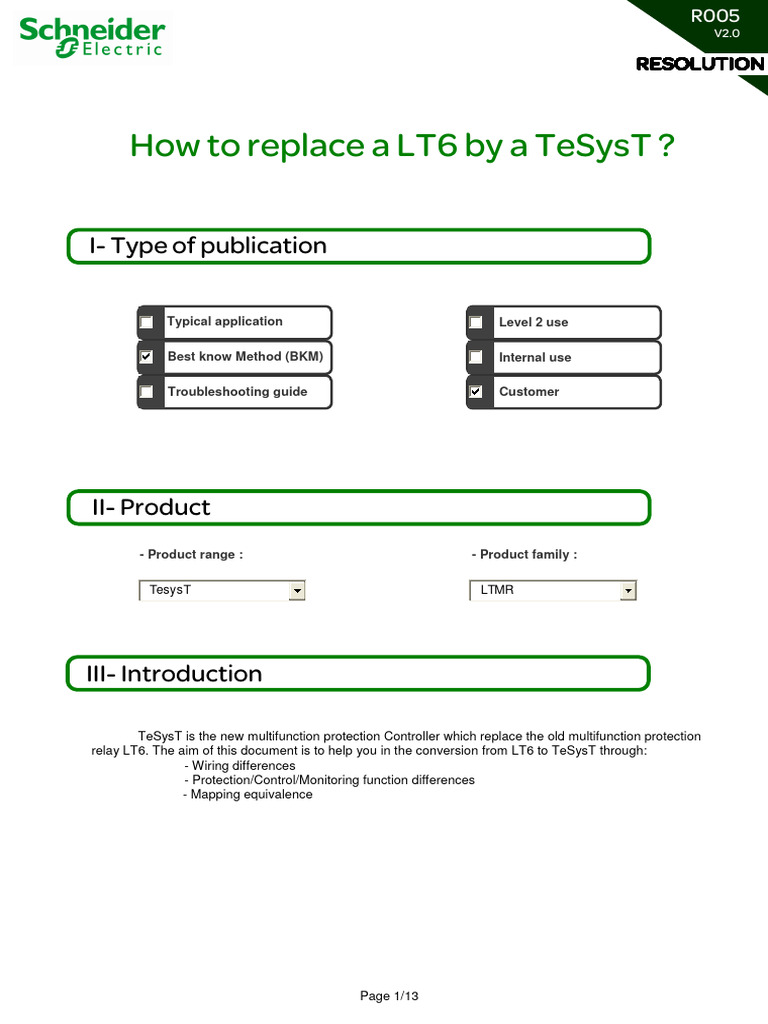 Schneider Electric

R005
V2.0
RESOLUTION

How to replace a LT6 by a TeSysT ?

I- Type of publication

Typical application
Best know Method (BKM)
Troubleshooting guide

Level 2 use
Internal use
Customer

II- Product

- Product range :
TesysT

- Product family :
LTMR

III- Introduction

TeSysT is the new multifunction protection Controller which replace the old multifunction protection relay LT6. The aim of this document is to help you in the conversion from LT6 to TeSysT through:
- Wiring differences
- Protection/Control/Monitoring function differences
- Mapping equivalence

Page 1/13