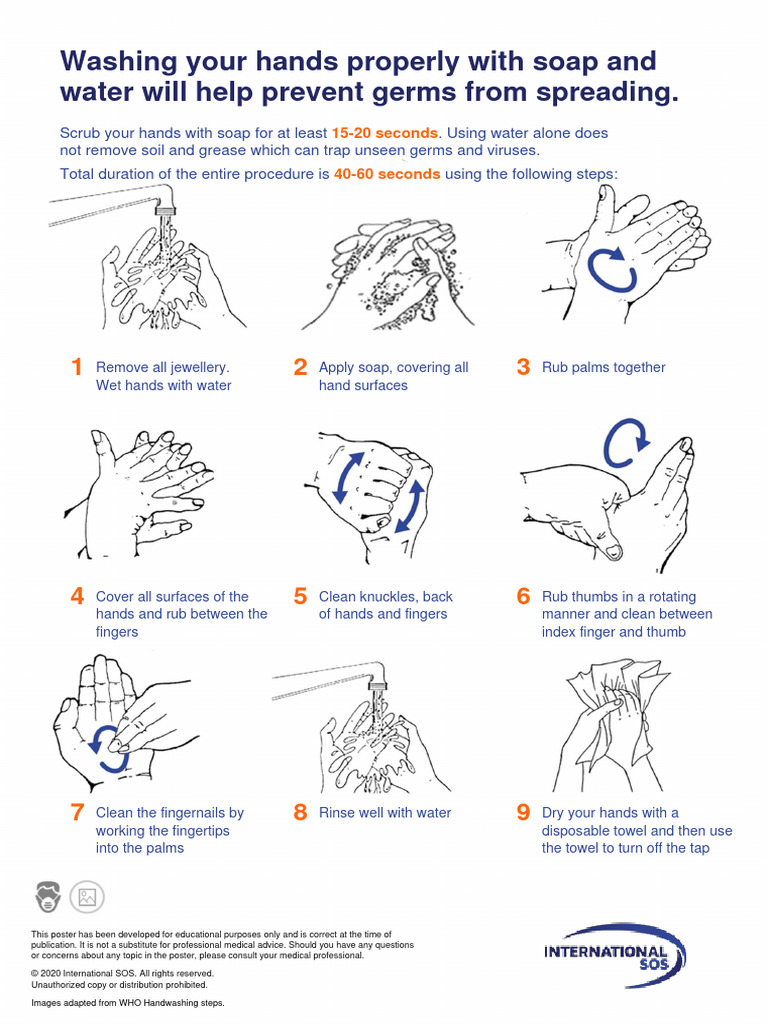 Washing your hands properly with soap and water will help prevent germs from spreading.

Scrub your hands with soap for at least 15-20 seconds. Using water alone does not remove soil and grease which can trap unseen germs and viruses.

Total duration of the entire procedure is 40-60 seconds using the following steps:

1 Remove all jewellery. Wet hands with water

2 Apply soap, covering all hand surfaces

3 Rub palms together

4 Cover all surfaces of the hands and rub between the fingers

5 Clean knuckles, back of hands and fingers

6 Rub thumbs in a rotating manner and clean between index finger and thumb

7 Clean the fingernails by working the fingertips into the palms

8 Rinse well with water

9 Dry your hands with a disposable towel and then use the towel to turn off the tap

This poster has been developed for educational purposes only and is correct at the time of publication. It is not a substitute for professional medical advice. Should you have any questions or concerns about any topic in the poster, please consult your medical professional.

© 2020 International SOS. All rights reserved. Unauthorized copy or distribution prohibited.

Images adapted from WHO Handwashing steps.

INTERNATIONAL SOS