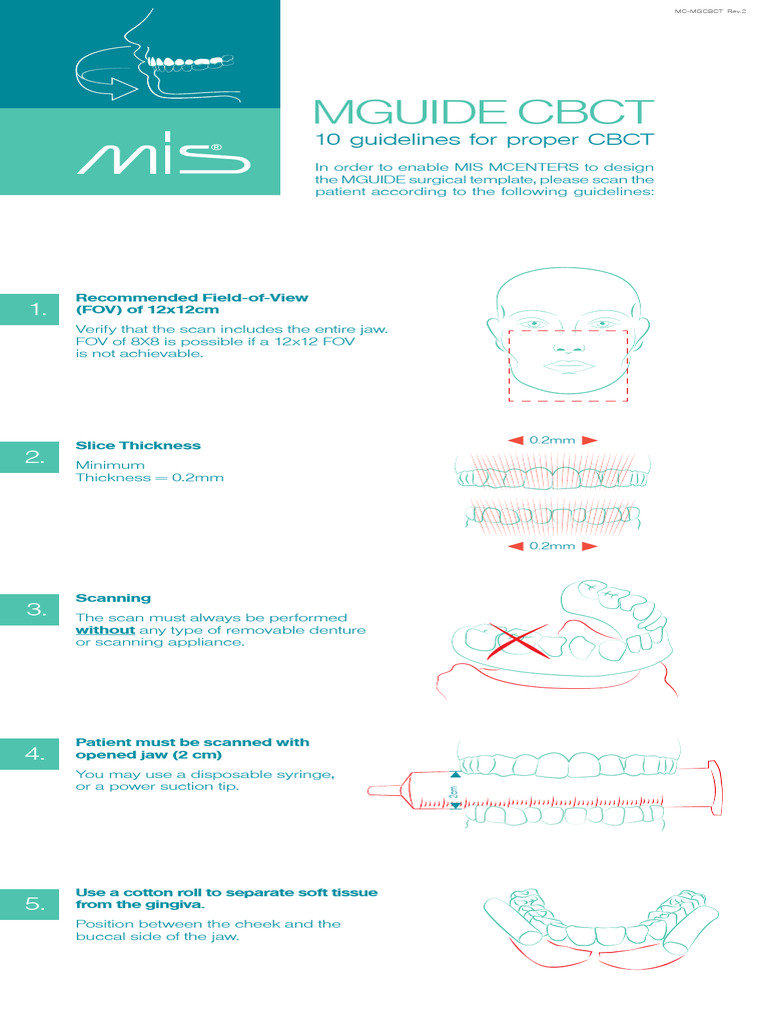 MC-MGCBCT Rev.2

mis®

MGUIDE CBCT

10 guidelines for proper CBCT

In order to enable MIS MCENTERS to design the MGUIDE surgical template, please scan the patient according to the following guidelines:

1.

Recommended Field-of-View (FOV) of 12x12cm

Verify that the scan includes the entire jaw. FOV of 8X8 is possible if a 12x12 FOV is not achievable.

2.

Slice Thickness

Minimum Thickness = 0.2mm

0.2mm

0.2mm

3.

Scanning

The scan must always be performed without any type of removable denture or scanning appliance.

4.

Patient must be scanned with opened jaw (2 cm)

You may use a disposable syringe, or a power suction tip.

2cm

5.

Use a cotton roll to separate soft tissue from the gingiva.

Position between the cheek and the buccal side of the jaw.