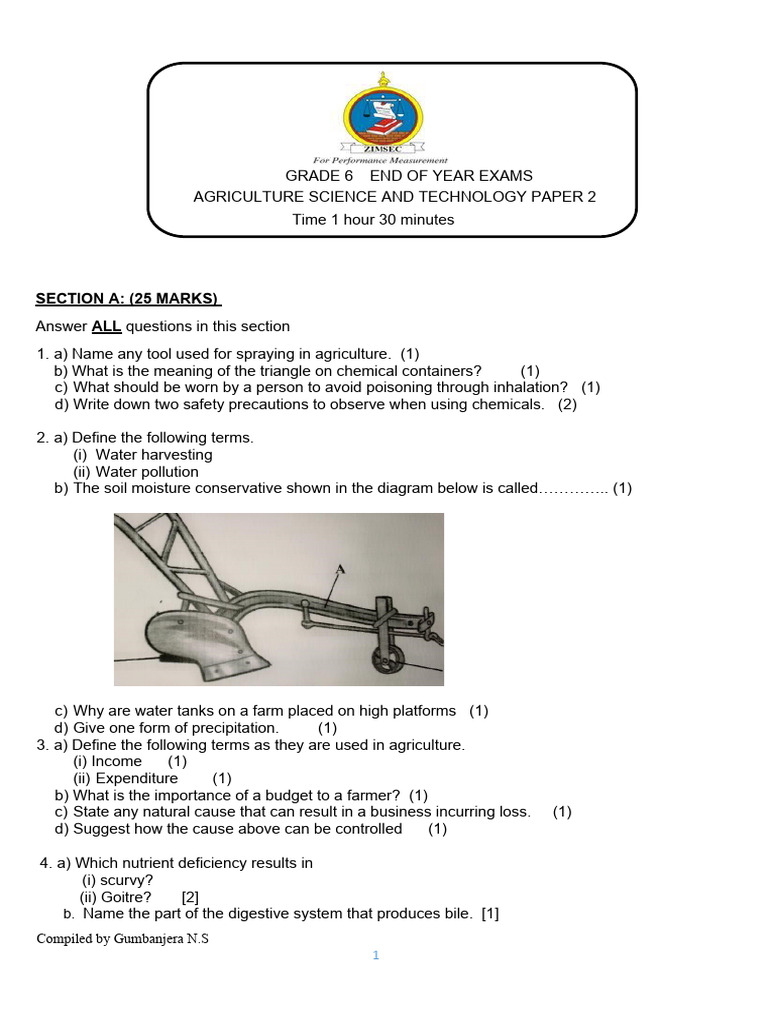 ZIMSEC
For Performance Measurement

GRADE 6 END OF YEAR EXAMS
AGRICULTURE SCIENCE AND TECHNOLOGY PAPER 2
Time 1 hour 30 minutes

SECTION A: (25 MARKS)

Answer ALL questions in this section

1. a) Name any tool used for spraying in agriculture. (1)
b) What is the meaning of the triangle on chemical containers? (1)
c) What should be worn by a person to avoid poisoning through inhalation? (1)
d) Write down two safety precautions to observe when using chemicals. (2)

2. a) Define the following terms.
(i) Water harvesting
(ii) Water pollution
b) The soil moisture conservative shown in the diagram below is called………….. (1)

A

c) Why are water tanks on a farm placed on high platforms (1)
d) Give one form of precipitation. (1)
3. a) Define the following terms as they are used in agriculture.
(i) Income (1)
(ii) Expenditure (1)
b) What is the importance of a budget to a farmer? (1)
c) State any natural cause that can result in a business incurring loss. (1)
d) Suggest how the cause above can be controlled (1)

4. a) Which nutrient deficiency results in
(i) scurvy?
(ii) Goitre? [2]
b. Name the part of the digestive system that produces bile. [1]

Compiled by Gumbanjera N.S

1