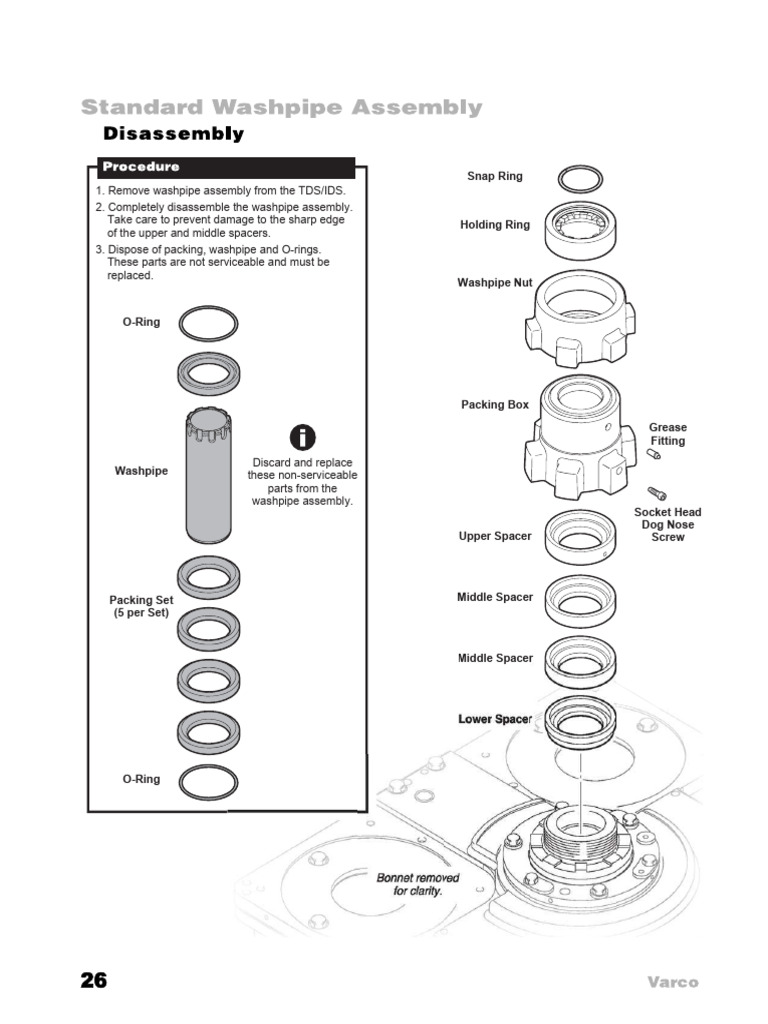 Standard Washpipe Assembly

Disassembly

Procedure

1. Remove washpipe assembly from the TDS/IDS.
2. Completely disassemble the washpipe assembly. Take care to prevent damage to the sharp edge of the upper and middle spacers.
3. Dispose of packing, washpipe and O-rings. These parts are not serviceable and must be replaced.

O-Ring

Washpipe

Discard and replace these non-serviceable parts from the washpipe assembly.

Packing Set (5 per Set)

O-Ring

Snap Ring

Holding Ring

Washpipe Nut

Packing Box

Grease Fitting

Socket Head Dog Nose Screw

Upper Spacer

Middle Spacer

Middle Spacer

Lower Spacer

Bonnet removed for clarity.

26

Varco