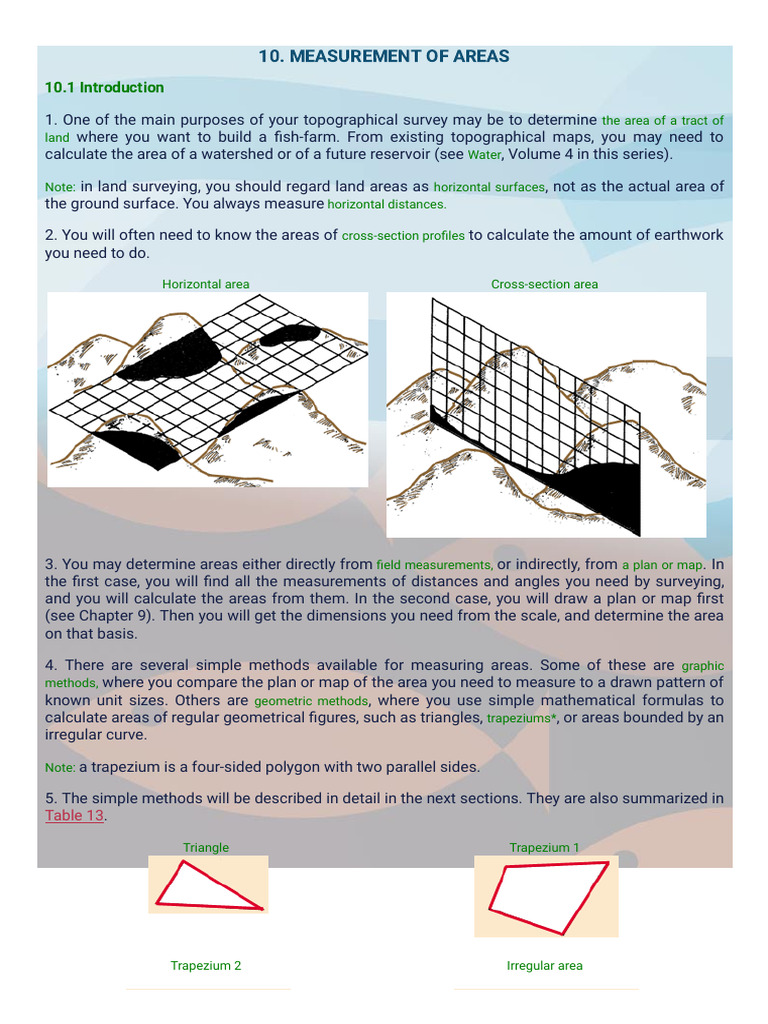 10. MEASUREMENT OF AREAS

10.1 Introduction

1. One of the main purposes of your topographical survey may be to determine the area of a tract of land where you want to build a fish-farm. From existing topographical maps, you may need to calculate the area of a watershed or of a future reservoir (see Water, Volume 4 in this series).

Note: in land surveying, you should regard land areas as horizontal surfaces, not as the actual area of the ground surface. You always measure horizontal distances.

2. You will often need to know the areas of cross-section profiles to calculate the amount of earthwork you need to do.

Horizontal area

Cross-section area

3. You may determine areas either directly from field measurements, or indirectly, from a plan or map. In the first case, you will find all the measurements of distances and angles you need by surveying, and you will calculate the areas from them. In the second case, you will draw a plan or map first (see Chapter 9). Then you will get the dimensions you need from the scale, and determine the area on that basis.

4. There are several simple methods available for measuring areas. Some of these are graphic methods, where you compare the plan or map of the area you need to measure to a drawn pattern of known unit sizes. Others are geometric methods, where you use simple mathematical formulas to calculate areas of regular geometrical figures, such as triangles, trapeziums*, or areas bounded by an irregular curve.

Note: a trapezium is a four-sided polygon with two parallel sides.

5. The simple methods will be described in detail in the next sections. They are also summarized in Table 13.

Triangle

Trapezium 1

Trapezium 2

Irregular area