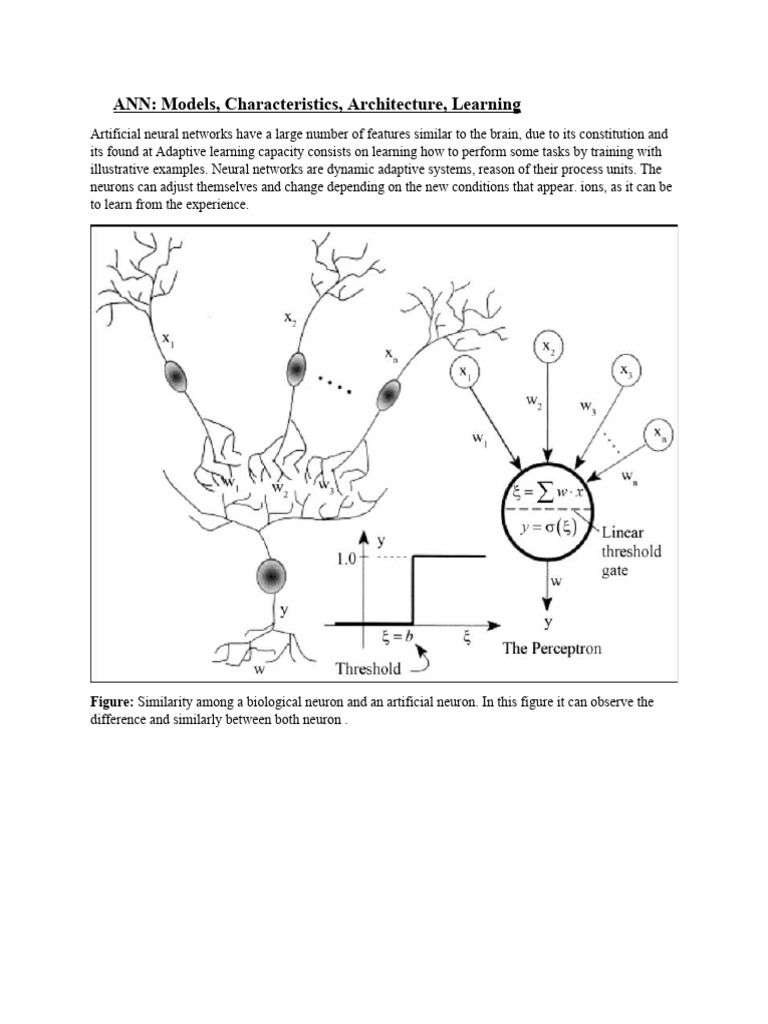 ANN: Models, Characteristics, Architecture, Learning

Artificial neural networks have a large number of features similar to the brain, due to its constitution and its found at Adaptive learning capacity consists on learning how to perform some tasks by training with illustrative examples. Neural networks are dynamic adaptive systems, reason of their process units. The neurons can adjust themselves and change depending on the new conditions that appear. ions, as it can be to learn from the experience.

$x_1$
$x_2$
$x_n$
$w_1$
$w_2$
$w_3$
y
w
y
1.0
$\xi = b$
$\xi$
Threshold
$x_1$
$x_2$
$x_3$
$x_n$
$w_1$
$w_2$
$w_3$
$w_n$
$\xi = \sum w \cdot x$
$y = \sigma(\xi)$
Linear threshold gate
w
y
The Perceptron

Figure: Similarity among a biological neuron and an artificial neuron. In this figure it can observe the difference and similarly between both neuron .