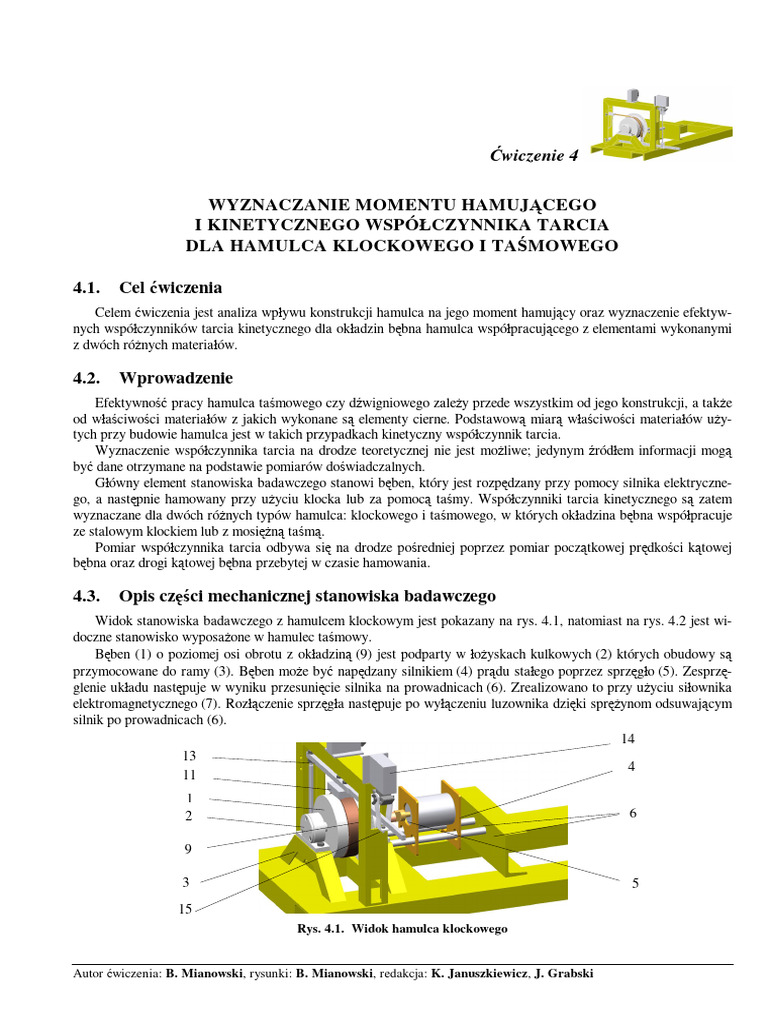 Ćwiczenie 4

WYZNACZANIE MOMENTU HAMUJĄCEGO
I KINETYCZNEGO WSPÓŁCZYNNIKA TARCIA
DLA HAMULCA KLOCKOWEGO I TAŚMOWEGO

4.1. Cel ćwiczenia

Celem ćwiczenia jest analiza wpływu konstrukcji hamulca na jego moment hamujący oraz wyznaczenie efektywnych współczynników tarcia kinetycznego dla okładzin bębna hamulca współpracującego z elementami wykonanymi z dwóch różnych materiałów.

4.2. Wprowadzenie

Efektywność pracy hamulca taśmowego czy dźwigniowego zależy przede wszystkim od jego konstrukcji, a także od właściwości materiałów z jakich wykonane są elementy cierne. Podstawową miarą właściwości materiałów użytych przy budowie hamulca jest w takich przypadkach kinetyczny współczynnik tarcia.
Wyznaczenie współczynnika tarcia na drodze teoretycznej nie jest możliwe; jedynym źródłem informacji mogą być dane otrzymane na podstawie pomiarów doświadczalnych.
Główny element stanowiska badawczego stanowi bęben, który jest rozpędzany przy pomocy silnika elektrycznego, a następnie hamowany przy użyciu klocka lub za pomocą taśmy. Współczynniki tarcia kinetycznego są zatem wyznaczane dla dwóch różnych typów hamulca: klockowego i taśmowego, w których okładzina bębna współpracuje ze stalowym klockiem lub z mosiężną taśmą.
Pomiar współczynnika tarcia odbywa się na drodze pośredniej poprzez pomiar początkowej prędkości kątowej bębna oraz drogi kątowej bębna przebytej w czasie hamowania.

4.3. Opis części mechanicznej stanowiska badawczego

Widok stanowiska badawczego z hamulcem klockowym jest pokazany na rys. 4.1, natomiast na rys. 4.2 jest widoczne stanowisko wyposażone w hamulec taśmowy.
Bęben (1) o poziomej osi obrotu z okładziną (9) jest podparty w łożyskach kulkowych (2) których obudowy są przymocowane do ramy (3). Bęben może być napędzany silnikiem (4) prądu stałego poprzez sprzęgło (5). Zesprzęglenie układu następuje w wyniku przesunięcie silnika na prowadnicach (6). Zrealizowano to przy użyciu siłownika elektromagnetycznego (7). Rozłączenie sprzęgła następuje po wyłączeniu luzownika dzięki sprężynom odsuwającym silnik po prowadnicach (6).

13
11
1
2
9
3
15
14
4
6
5

Rys. 4.1. Widok hamulca klockowego

Autor ćwiczenia: B. Mianowski, rysunki: B. Mianowski, redakcja: K. Januszkiewicz, J. Grabski