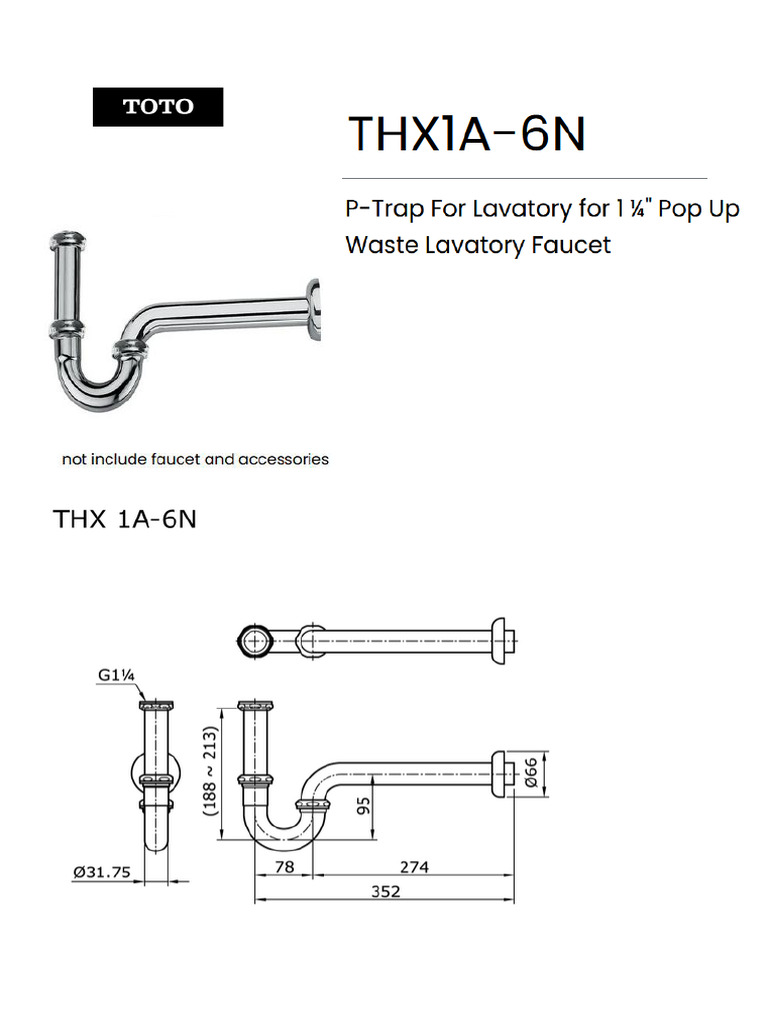 TOTO

THX1A-6N

P-Trap For Lavatory for 1 ¼" Pop Up Waste Lavatory Faucet

not include faucet and accessories

THX 1A-6N

G1¼

(188 ~ 213)

95

Ø66

Ø31.75

78

274

352