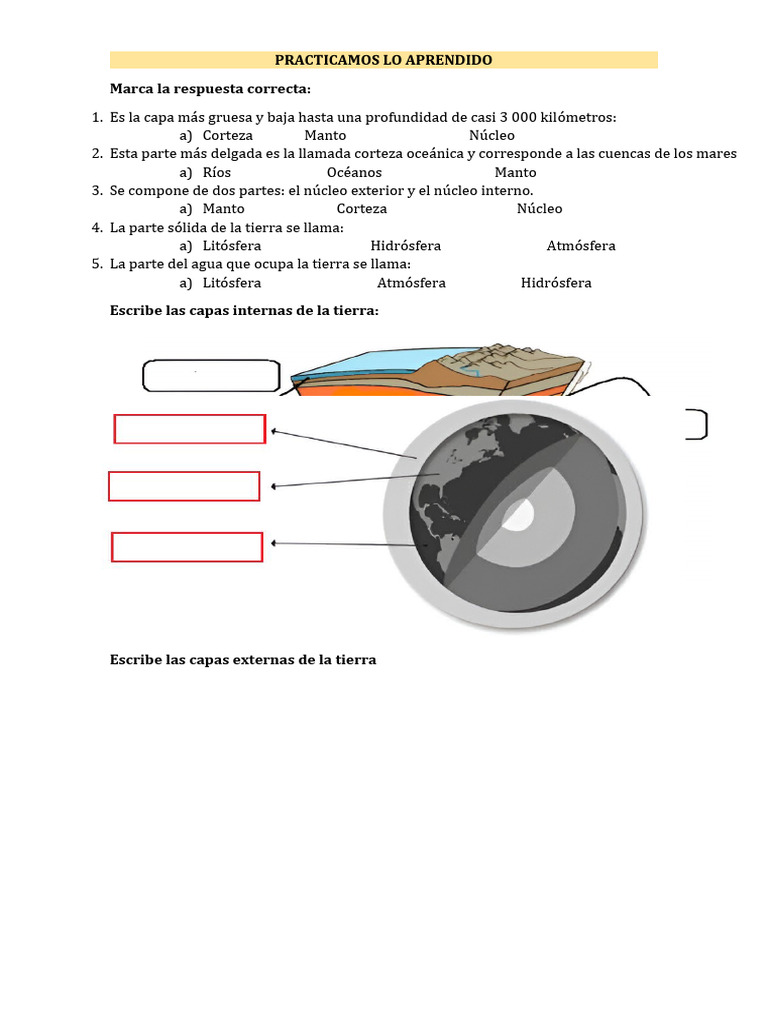 PRACTICAMOS LO APRENDIDO

Marca la respuesta correcta:

1. Es la capa más gruesa y baja hasta una profundidad de casi 3 000 kilómetros:
a) Corteza Manto Núcleo
2. Esta parte más delgada es la llamada corteza oceánica y corresponde a las cuencas de los mares
a) Ríos Océanos Manto
3. Se compone de dos partes: el núcleo exterior y el núcleo interno.
a) Manto Corteza Núcleo
4. La parte sólida de la tierra se llama:
a) Litósfera Hidrósfera Atmósfera
5. La parte del agua que ocupa la tierra se llama:
a) Litósfera Atmósfera Hidrósfera

Escribe las capas internas de la tierra:

Escribe las capas externas de la tierra