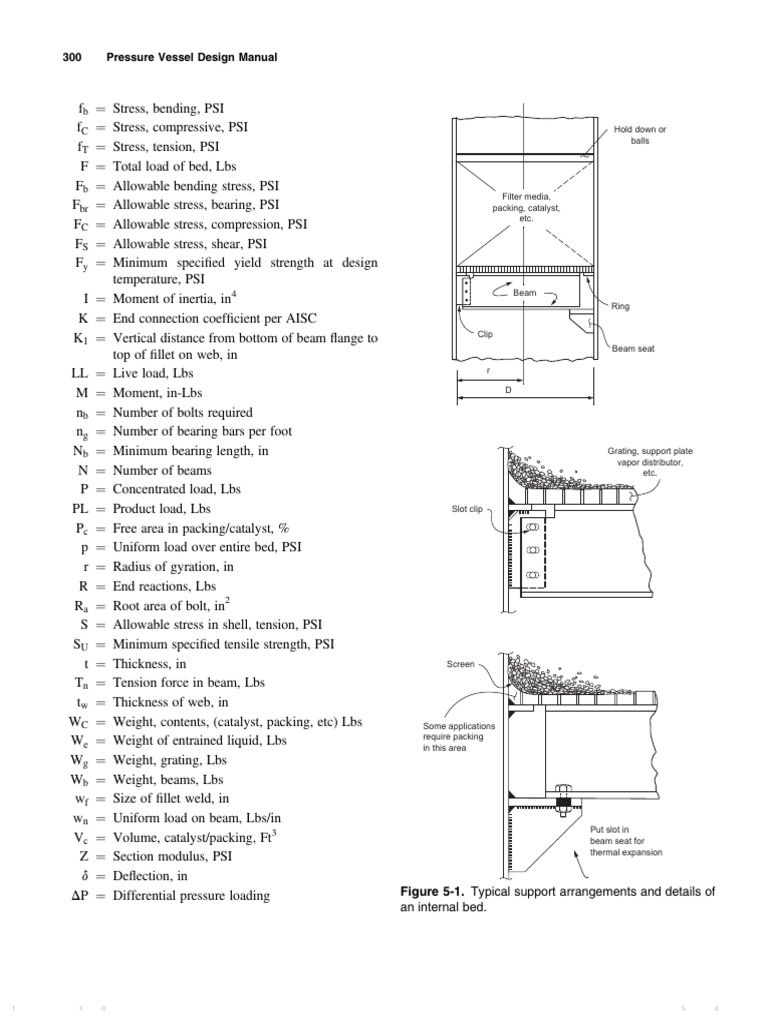 300 Pressure Vessel Design Manual

$f_b$ = Stress, bending, PSI
$f_C$ = Stress, compressive, PSI
$f_T$ = Stress, tension, PSI
F = Total load of bed, Lbs
$F_b$ = Allowable bending stress, PSI
$F_{br}$ = Allowable stress, bearing, PSI
$F_C$ = Allowable stress, compression, PSI
$F_S$ = Allowable stress, shear, PSI
$F_y$ = Minimum specified yield strength at design temperature, PSI
I = Moment of inertia, $in^4$
K = End connection coefficient per AISC
$K_1$ = Vertical distance from bottom of beam flange to top of fillet on web, in
LL = Live load, Lbs
M = Moment, in-Lbs
$n_b$ = Number of bolts required
$n_g$ = Number of bearing bars per foot
$N_b$ = Minimum bearing length, in
N = Number of beams
P = Concentrated load, Lbs
PL = Product load, Lbs
$P_c$ = Free area in packing/catalyst, %
p = Uniform load over entire bed, PSI
r = Radius of gyration, in
R = End reactions, Lbs
$R_a$ = Root area of bolt, $in^2$
S = Allowable stress in shell, tension, PSI
$S_U$ = Minimum specified tensile strength, PSI
t = Thickness, in
$T_n$ = Tension force in beam, Lbs
$t_w$ = Thickness of web, in
$W_C$ = Weight, contents, (catalyst, packing, etc) Lbs
$W_e$ = Weight of entrained liquid, Lbs
$W_g$ = Weight, grating, Lbs
$W_b$ = Weight, beams, Lbs
$w_f$ = Size of fillet weld, in
$w_n$ = Uniform load on beam, Lbs/in
$V_c$ = Volume, catalyst/packing, $Ft^3$
Z = Section modulus, PSI
$\delta$ = Deflection, in
$\Delta P$ = Differential pressure loading

Hold down or balls
Filter media, packing, catalyst, etc.
Beam
Ring
Clip
Beam seat
r
D

Grating, support plate vapor distributor, etc.
Slot clip

Screen
Some applications require packing in this area
Put slot in beam seat for thermal expansion

Figure 5-1. Typical support arrangements and details of an internal bed.