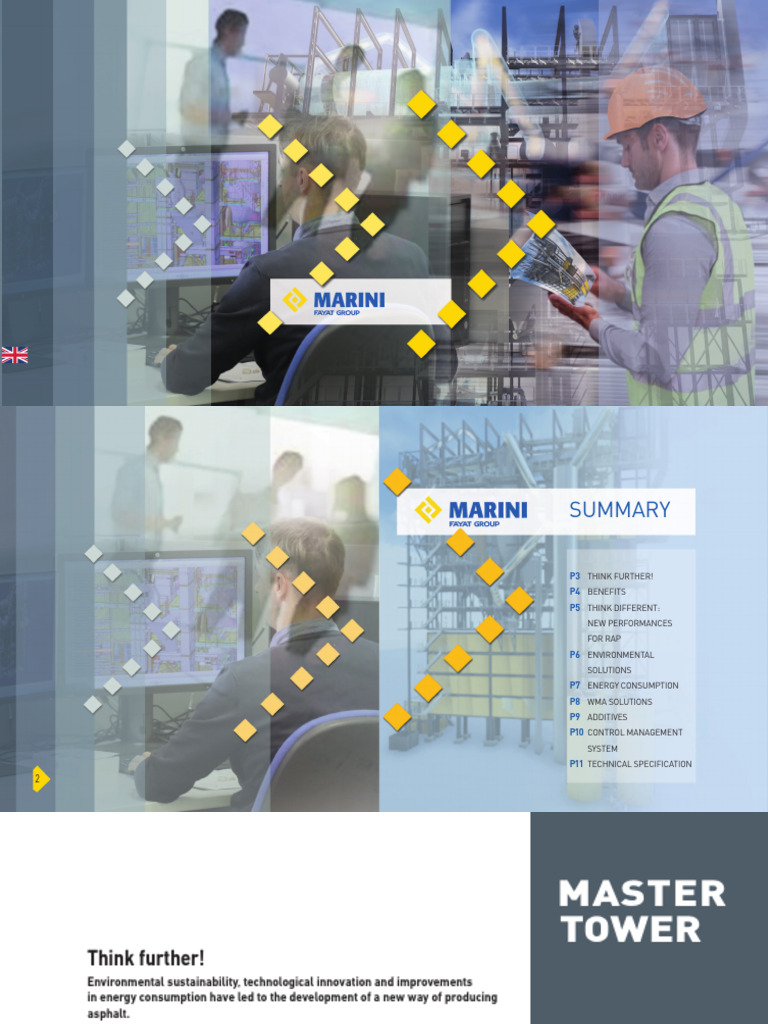 MARINI
FAYAT GROUP

MARINI
FAYAT GROUP

SUMMARY

P3 THINK FURTHER!
P4 BENEFITS
P5 THINK DIFFERENT: NEW PERFORMANCES FOR RAP
P6 ENVIRONMENTAL SOLUTIONS
P7 ENERGY CONSUMPTION
P8 WMA SOLUTIONS
P9 ADDITIVES
P10 CONTROL MANAGEMENT SYSTEM
P11 TECHNICAL SPECIFICATION

2

MASTER TOWER

Think further!

Environmental sustainability, technological innovation and improvements in energy consumption have led to the development of a new way of producing asphalt.