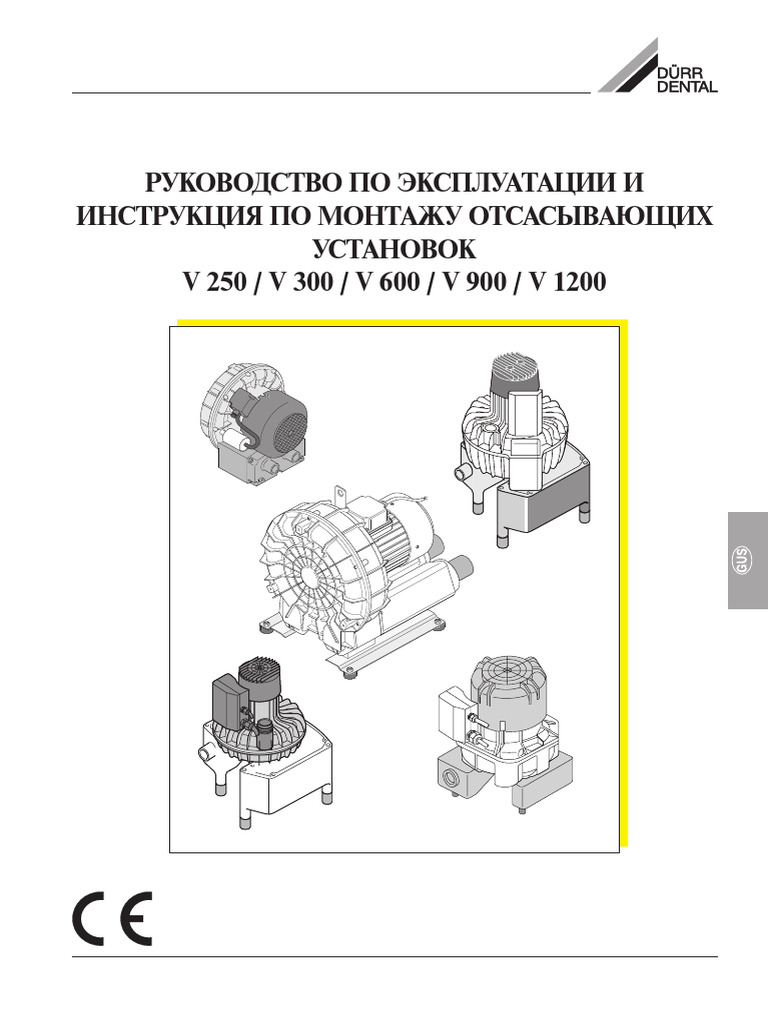 DÜRR DENTAL

РУКОВОДСТВО ПО ЭКСПЛУАТАЦИИ И ИНСТРУКЦИЯ ПО МОНТАЖУ ОТСАСЫВАЮЩИХ УСТАНОВОК
V 250 / V 300 / V 600 / V 900 / V 1200

GUS

CE