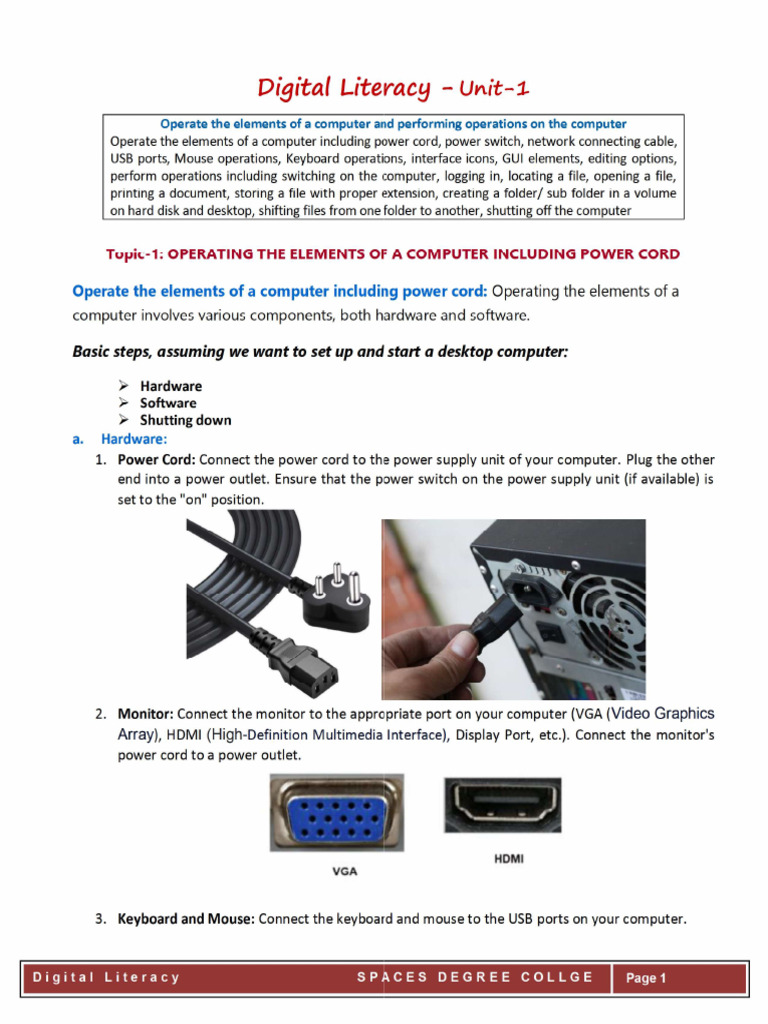 Digital Literacy - Unit-1

Operate the elements of a computer and performing operations on the computer
Operate the elements of a computer including power cord, power switch, network connecting cable, USB ports, Mouse operations, Keyboard operations, interface icons, GUI elements, editing options, perform operations including switching on the computer, logging in, locating a file, opening a file, printing a document, storing a file with proper extension, creating a folder/ sub folder in a volume on hard disk and desktop, shifting files from one folder to another, shutting off the computer

Topic-1: OPERATING THE ELEMENTS OF A COMPUTER INCLUDING POWER CORD

Operate the elements of a computer including power cord: Operating the elements of a computer involves various components, both hardware and software.

Basic steps, assuming we want to set up and start a desktop computer:

➢ Hardware
➢ Software
➢ Shutting down

a. Hardware:
1. Power Cord: Connect the power cord to the power supply unit of your computer. Plug the other end into a power outlet. Ensure that the power switch on the power supply unit (if available) is set to the "on" position.

2. Monitor: Connect the monitor to the appropriate port on your computer (VGA (Video Graphics Array), HDMI (High-Definition Multimedia Interface), Display Port, etc.). Connect the monitor's power cord to a power outlet.

VGA

HDMI

3. Keyboard and Mouse: Connect the keyboard and mouse to the USB ports on your computer.

Digital Literacy SPACES DEGREE COLLGE Page 1