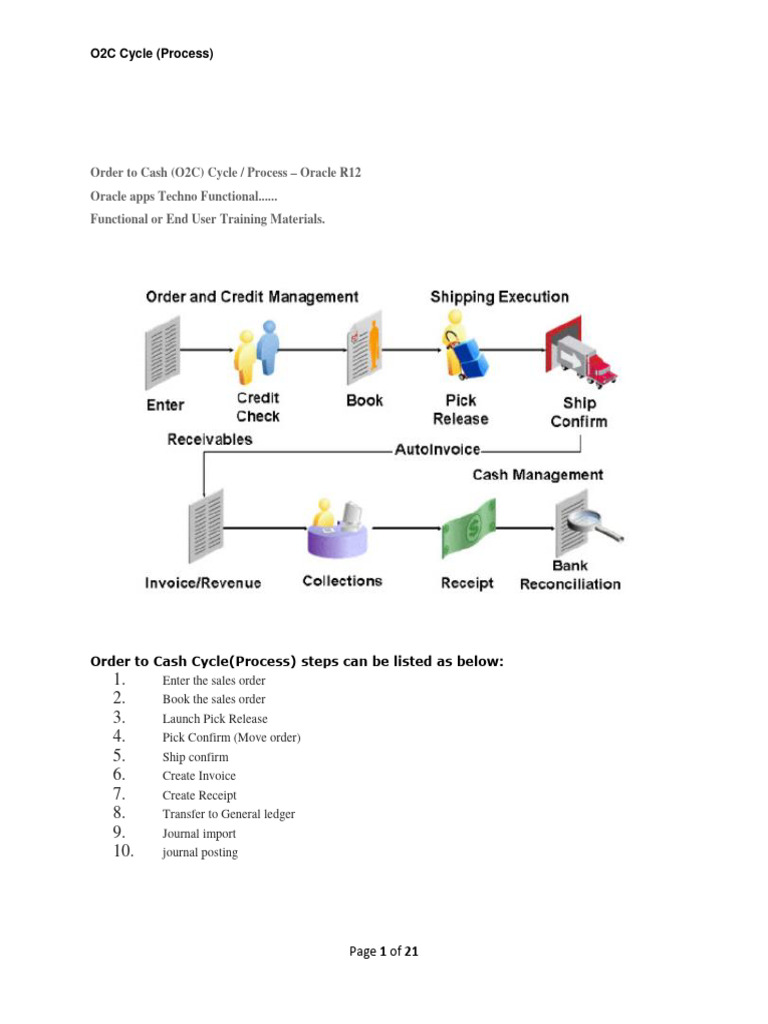 O2C Cycle (Process)

Order to Cash (O2C) Cycle / Process – Oracle R12
Oracle apps Techno Functional......
Functional or End User Training Materials.

Order and Credit Management
Shipping Execution
Enter
Credit Check
Book
Pick Release
Ship Confirm
Receivables
AutoInvoice
Cash Management
Invoice/Revenue
Collections
Receipt
Bank Reconciliation

Order to Cash Cycle(Process) steps can be listed as below:
1. Enter the sales order
2. Book the sales order
3. Launch Pick Release
4. Pick Confirm (Move order)
5. Ship confirm
6. Create Invoice
7. Create Receipt
8. Transfer to General ledger
9. Journal import
10. journal posting

Page 1 of 21