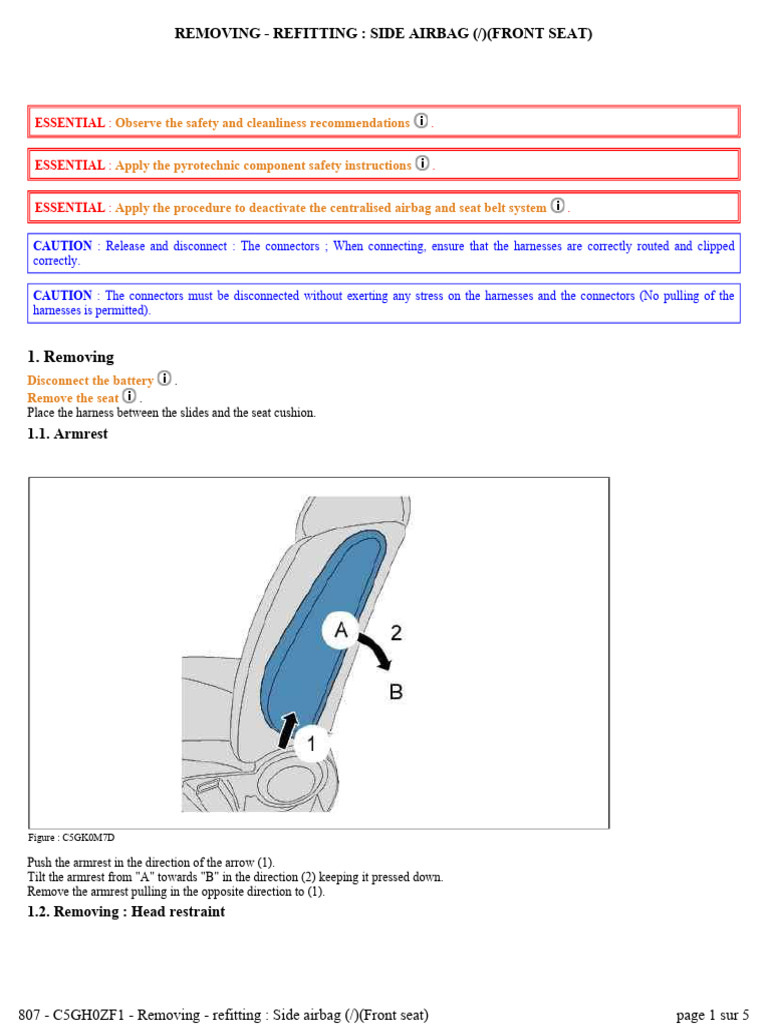 REMOVING - REFITTING : SIDE AIRBAG (/)(FRONT SEAT)

ESSENTIAL : Observe the safety and cleanliness recommendations ⓘ .

ESSENTIAL : Apply the pyrotechnic component safety instructions ⓘ .

ESSENTIAL : Apply the procedure to deactivate the centralised airbag and seat belt system ⓘ .

CAUTION : Release and disconnect : The connectors ; When connecting, ensure that the harnesses are correctly routed and clipped correctly.

CAUTION : The connectors must be disconnected without exerting any stress on the harnesses and the connectors (No pulling of the harnesses is permitted).

1. Removing

Disconnect the battery ⓘ .
Remove the seat ⓘ .
Place the harness between the slides and the seat cushion.

1.1. Armrest

A
2
B
1

Figure : C5GK0M7D

Push the armrest in the direction of the arrow (1).
Tilt the armrest from "A" towards "B" in the direction (2) keeping it pressed down.
Remove the armrest pulling in the opposite direction to (1).

1.2. Removing : Head restraint

807 - C5GH0ZF1 - Removing - refitting : Side airbag (/)(Front seat)

page 1 sur 5