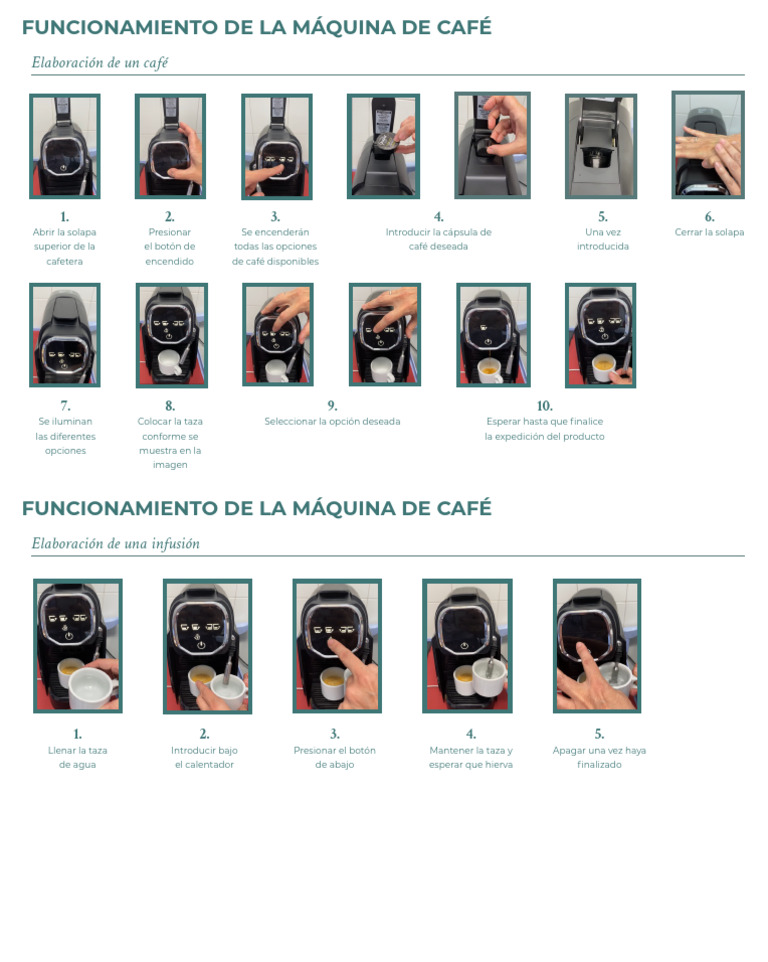 FUNCIONAMIENTO DE LA MÁQUINA DE CAFÉ

Elaboración de un café

1.
Abrir la solapa superior de la cafetera

2.
Presionar el botón de encendido

3.
Se encenderán todas las opciones de café disponibles

4.
Introducir la cápsula de café deseada

5.
Una vez introducida

6.
Cerrar la solapa

7.
Se iluminan las diferentes opciones

8.
Colocar la taza conforme se muestra en la imagen

9.
Seleccionar la opción deseada

10.
Esperar hasta que finalice la expedición del producto

FUNCIONAMIENTO DE LA MÁQUINA DE CAFÉ

Elaboración de una infusión

1.
Llenar la taza de agua

2.
Introducir bajo el calentador

3.
Presionar el botón de abajo

4.
Mantener la taza y esperar que hierva

5.
Apagar una vez haya finalizado