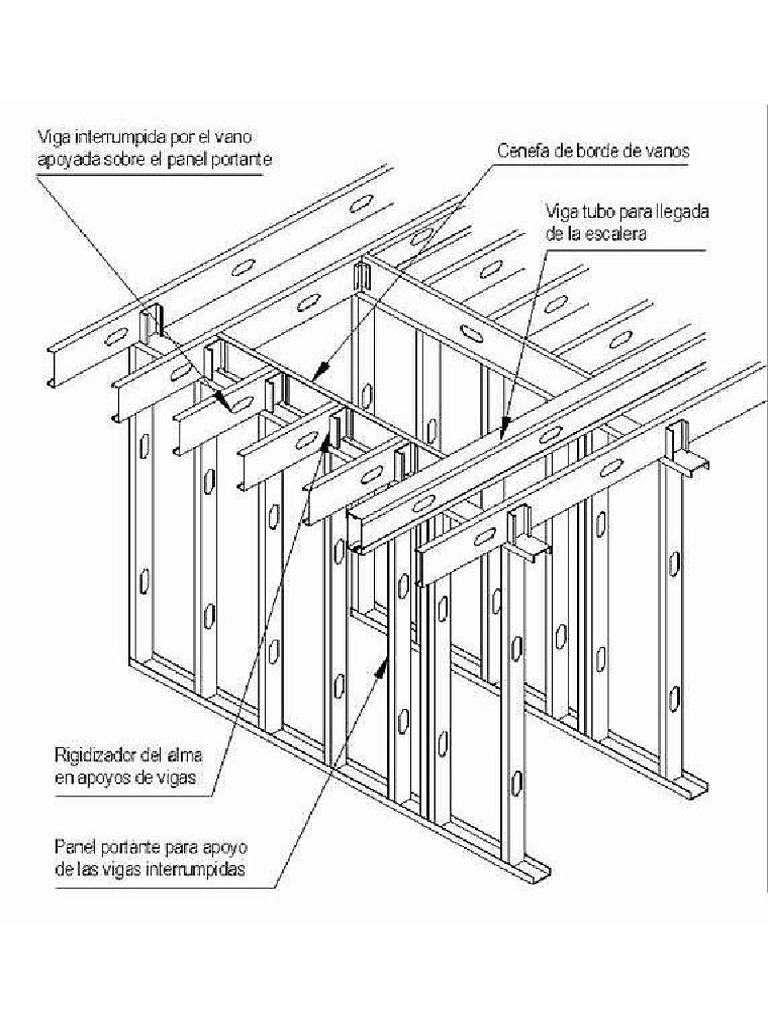 Viga interrumpida por el vano apoyada sobre el panel portante

Cenefa de borde de vanos

Viga tubo para llegada de la escalera

Rigidizador del alma en apoyos de vigas

Panel portante para apoyo de las vigas interrumpidas