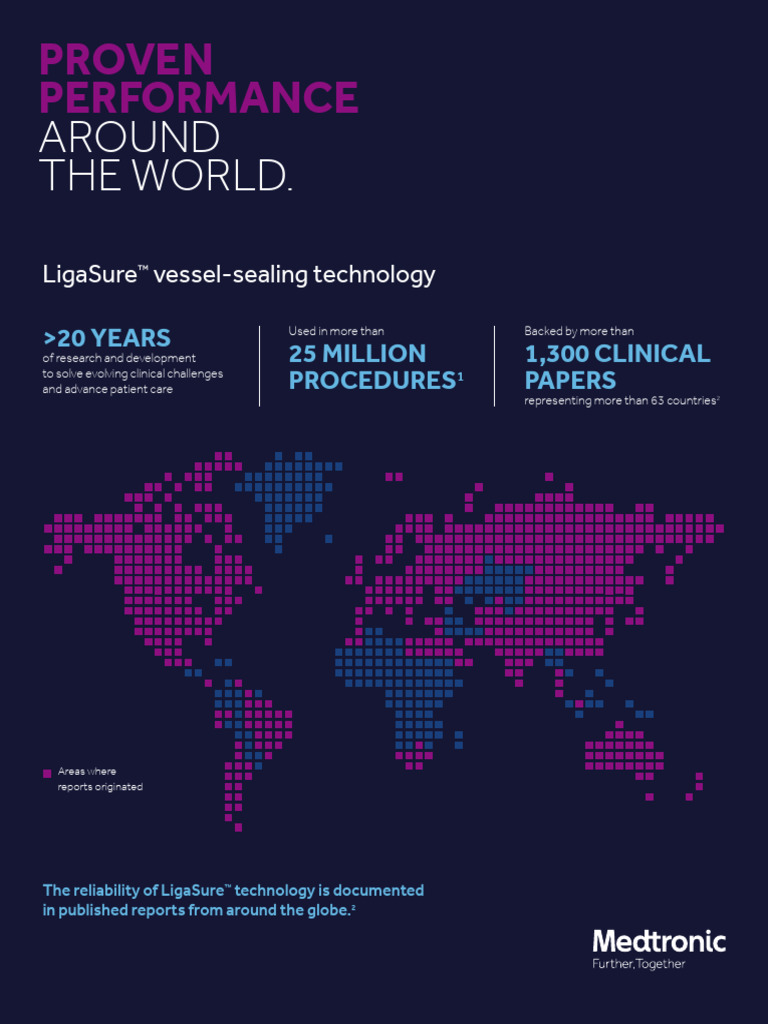 PROVEN PERFORMANCE AROUND THE WORLD.

LigaSure™ vessel-sealing technology

>20 YEARS
of research and development to solve evolving clinical challenges and advance patient care

Used in more than
25 MILLION PROCEDURES$^1$

Backed by more than
1,300 CLINICAL PAPERS
representing more than 63 countries$^2$

Areas where reports originated

The reliability of LigaSure™ technology is documented in published reports from around the globe.$^2$

Medtronic
Further, Together