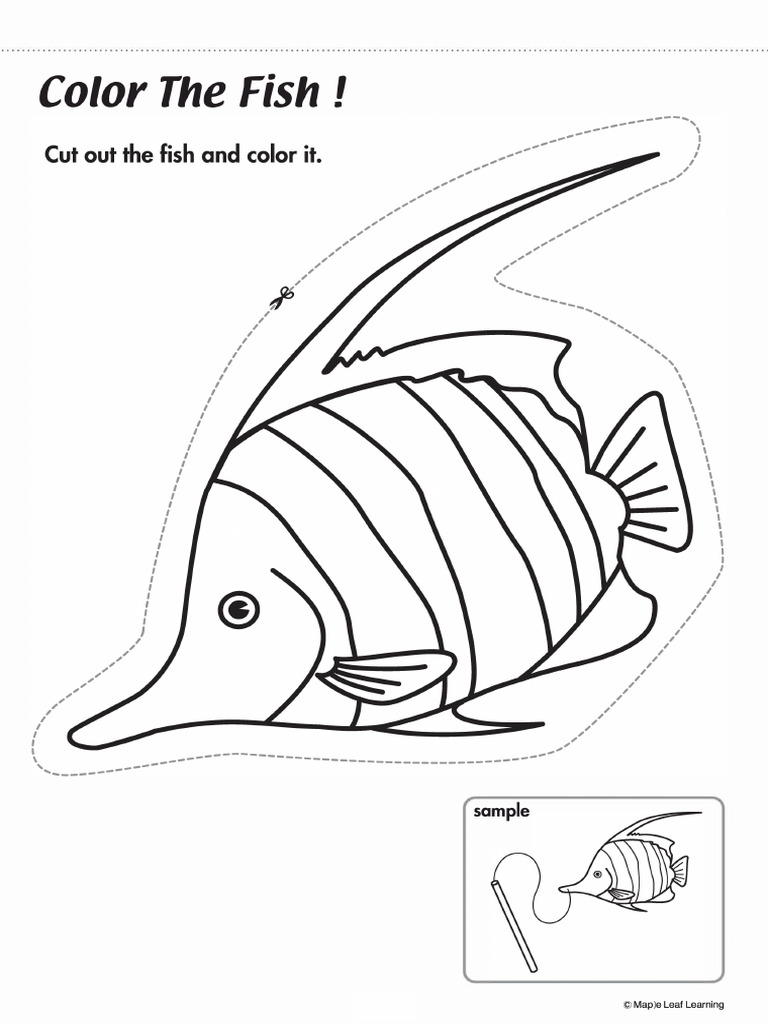 Color The Fish !

Cut out the fish and color it.

sample

© Maple Leaf Learning