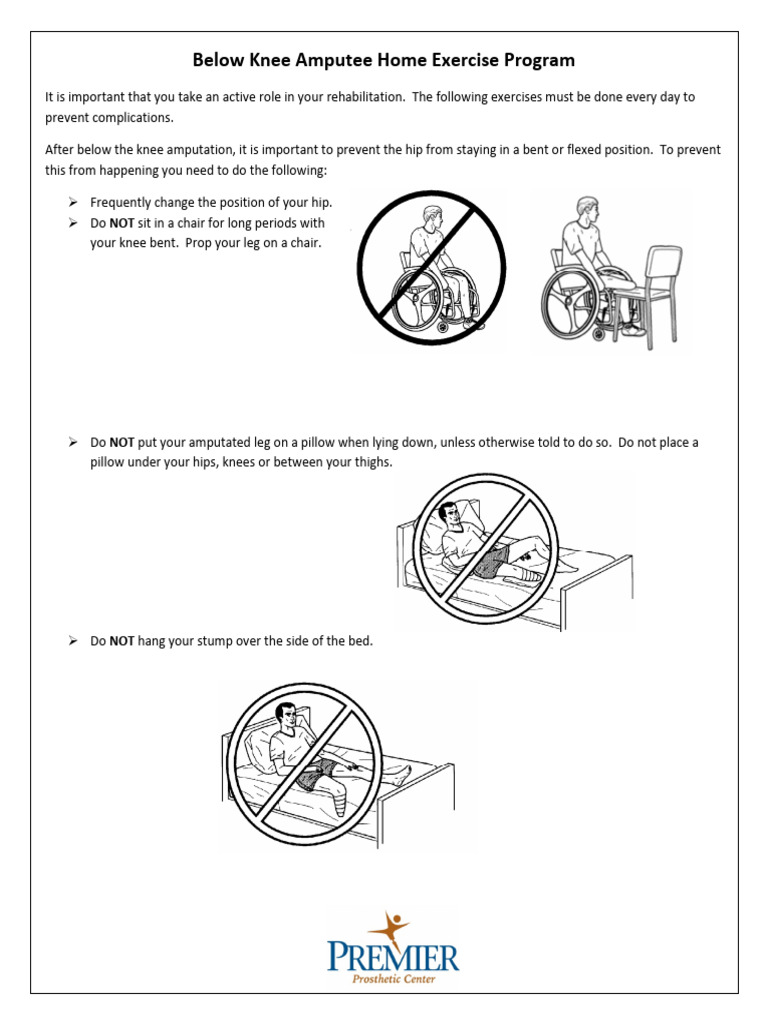 Below Knee Amputee Home Exercise Program

It is important that you take an active role in your rehabilitation. The following exercises must be done every day to prevent complications.

After below the knee amputation, it is important to prevent the hip from staying in a bent or flexed position. To prevent this from happening you need to do the following:

➢ Frequently change the position of your hip.
➢ Do NOT sit in a chair for long periods with your knee bent. Prop your leg on a chair.

➢ Do NOT put your amputated leg on a pillow when lying down, unless otherwise told to do so. Do not place a pillow under your hips, knees or between your thighs.

➢ Do NOT hang your stump over the side of the bed.

PREMIER
Prosthetic Center