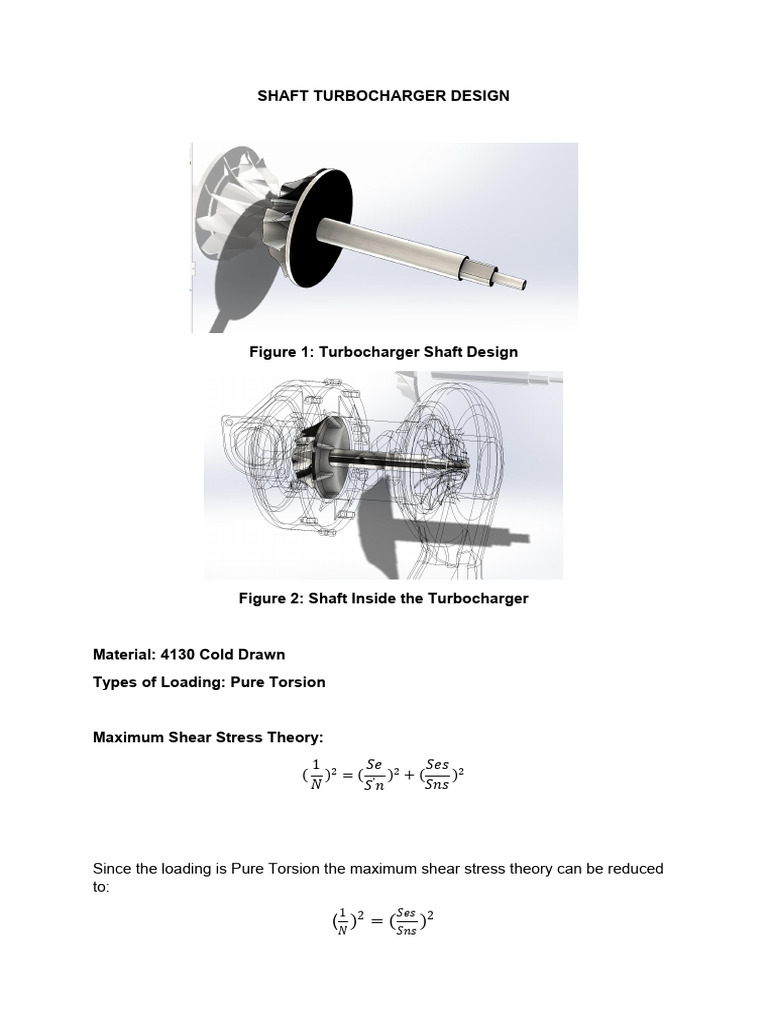 SHAFT TURBOCHARGER DESIGN

Figure 1: Turbocharger Shaft Design

Figure 2: Shaft Inside the Turbocharger

Material: 4130 Cold Drawn

Types of Loading: Pure Torsion

Maximum Shear Stress Theory:

$(\frac{1}{N})^2 = (\frac{Se}{S'n})^2 + (\frac{Ses}{Sns})^2$

Since the loading is Pure Torsion the maximum shear stress theory can be reduced to:

$(\frac{1}{N})^2 = (\frac{Ses}{Sns})^2$