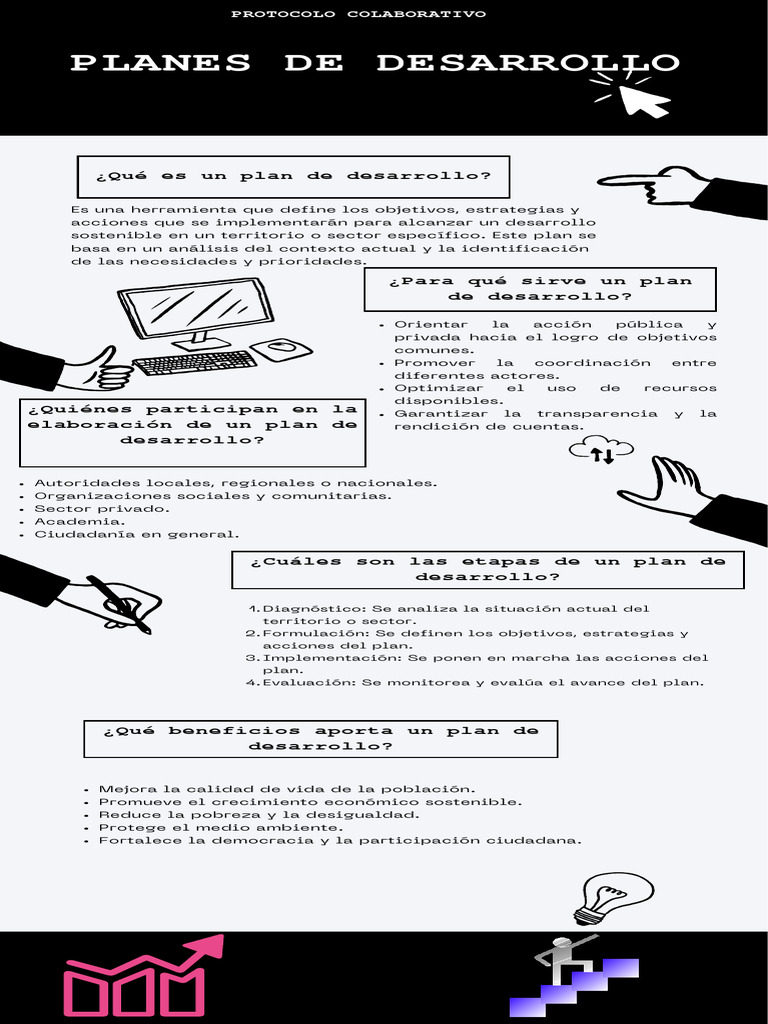 PROTOCOLO COLABORATIVO

PLANES DE DESARROLLO

¿Qué es un plan de desarrollo?

Es una herramienta que define los objetivos, estrategias y acciones que se implementarán para alcanzar un desarrollo sostenible en un territorio o sector específico. Este plan se basa en un análisis del contexto actual y la identificación de las necesidades y prioridades.

¿Para qué sirve un plan de desarrollo?

- Orientar la acción pública y privada hacia el logro de objetivos comunes.
- Promover la coordinación entre diferentes actores.
- Optimizar el uso de recursos disponibles.
- Garantizar la transparencia y la rendición de cuentas.

¿Quiénes participan en la elaboración de un plan de desarrollo?

- Autoridades locales, regionales o nacionales.
- Organizaciones sociales y comunitarias.
- Sector privado.
- Academia.
- Ciudadanía en general.

¿Cuáles son las etapas de un plan de desarrollo?

1. Diagnóstico: Se analiza la situación actual del territorio o sector.
2. Formulación: Se definen los objetivos, estrategias y acciones del plan.
3. Implementación: Se ponen en marcha las acciones del plan.
4. Evaluación: Se monitorea y evalúa el avance del plan.

¿Qué beneficios aporta un plan de desarrollo?

- Mejora la calidad de vida de la población.
- Promueve el crecimiento económico sostenible.
- Reduce la pobreza y la desigualdad.
- Protege el medio ambiente.
- Fortalece la democracia y la participación ciudadana.