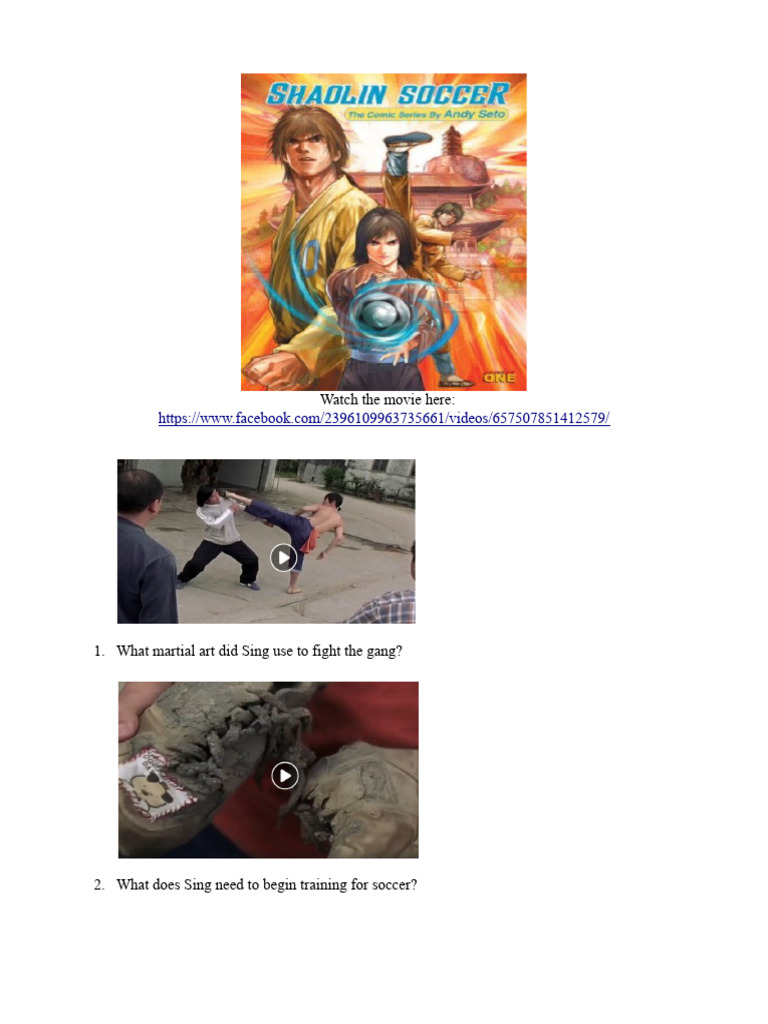 SHAOLIN SOCCER
The Comic Series By Andy Seto
ONE

Watch the movie here:
https://www.facebook.com/2396109963735661/videos/657507851412579/

1. What martial art did Sing use to fight the gang?

2. What does Sing need to begin training for soccer?