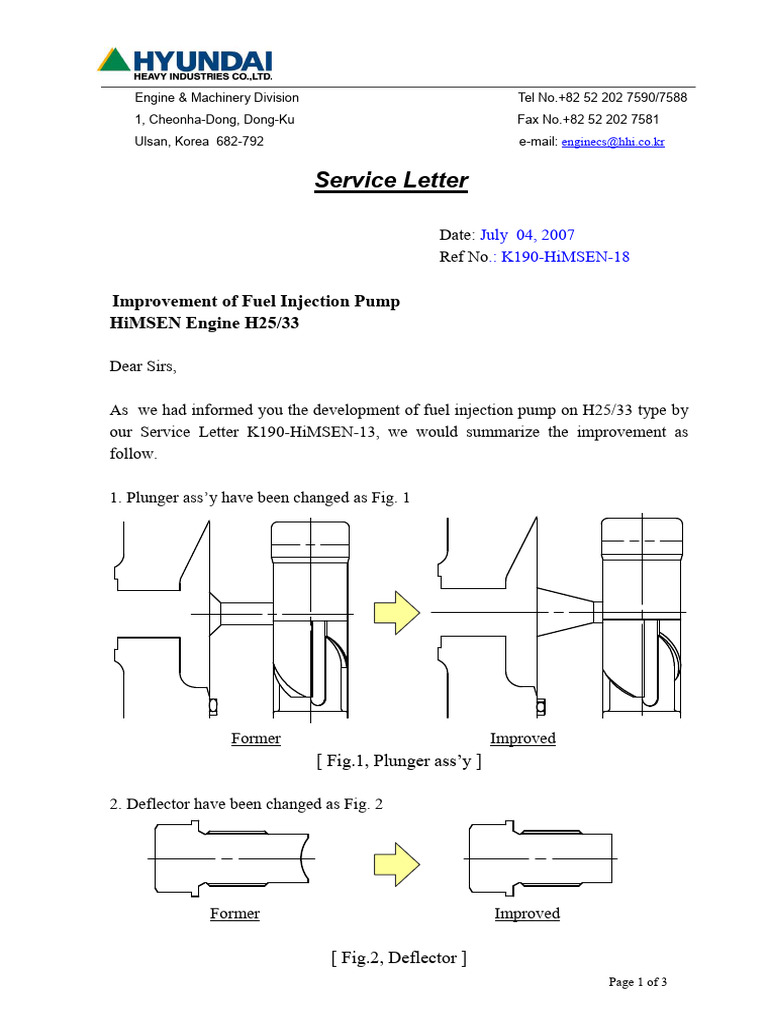 HYUNDAI
HEAVY INDUSTRIES CO.,LTD.

Engine & Machinery Division
1, Cheonha-Dong, Dong-Ku
Ulsan, Korea 682-792

Tel No.+82 52 202 7590/7588
Fax No.+82 52 202 7581
e-mail: enginecs@hhi.co.kr

Service Letter

Date: July 04, 2007
Ref No.: K190-HiMSEN-18

Improvement of Fuel Injection Pump
HiMSEN Engine H25/33

Dear Sirs,

As we had informed you the development of fuel injection pump on H25/33 type by our Service Letter K190-HiMSEN-13, we would summarize the improvement as follow.

1. Plunger ass'y have been changed as Fig. 1

Former

Improved

[ Fig.1, Plunger ass'y ]

2. Deflector have been changed as Fig. 2

Former

Improved

[ Fig.2, Deflector ]

Page 1 of 3