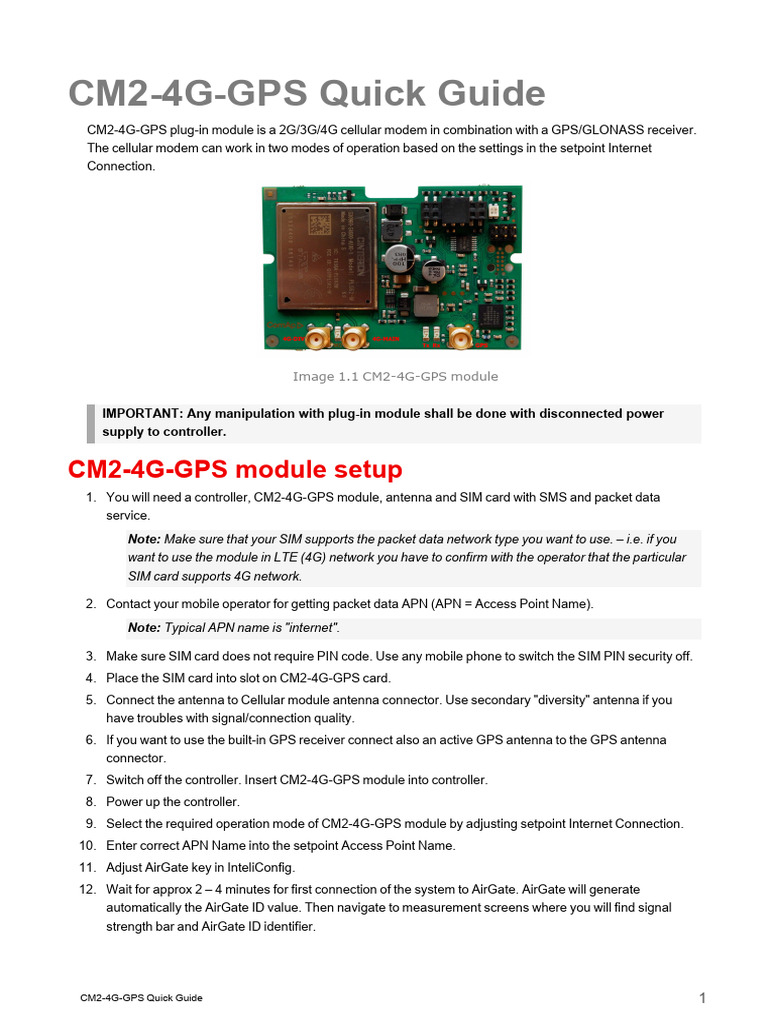 CM2-4G-GPS Quick Guide

CM2-4G-GPS plug-in module is a 2G/3G/4G cellular modem in combination with a GPS/GLONASS receiver. The cellular modem can work in two modes of operation based on the settings in the setpoint Internet Connection.

Image 1.1 CM2-4G-GPS module

IMPORTANT: Any manipulation with plug-in module shall be done with disconnected power supply to controller.

CM2-4G-GPS module setup

1. You will need a controller, CM2-4G-GPS module, antenna and SIM card with SMS and packet data service.

Note: Make sure that your SIM supports the packet data network type you want to use. – i.e. if you want to use the module in LTE (4G) network you have to confirm with the operator that the particular SIM card supports 4G network.

2. Contact your mobile operator for getting packet data APN (APN = Access Point Name).

Note: Typical APN name is "internet".

3. Make sure SIM card does not require PIN code. Use any mobile phone to switch the SIM PIN security off.
4. Place the SIM card into slot on CM2-4G-GPS card.
5. Connect the antenna to Cellular module antenna connector. Use secondary "diversity" antenna if you have troubles with signal/connection quality.
6. If you want to use the built-in GPS receiver connect also an active GPS antenna to the GPS antenna connector.
7. Switch off the controller. Insert CM2-4G-GPS module into controller.
8. Power up the controller.
9. Select the required operation mode of CM2-4G-GPS module by adjusting setpoint Internet Connection.
10. Enter correct APN Name into the setpoint Access Point Name.
11. Adjust AirGate key in InteliConfig.
12. Wait for approx 2 – 4 minutes for first connection of the system to AirGate. AirGate will generate automatically the AirGate ID value. Then navigate to measurement screens where you will find signal strength bar and AirGate ID identifier.

CM2-4G-GPS Quick Guide 1