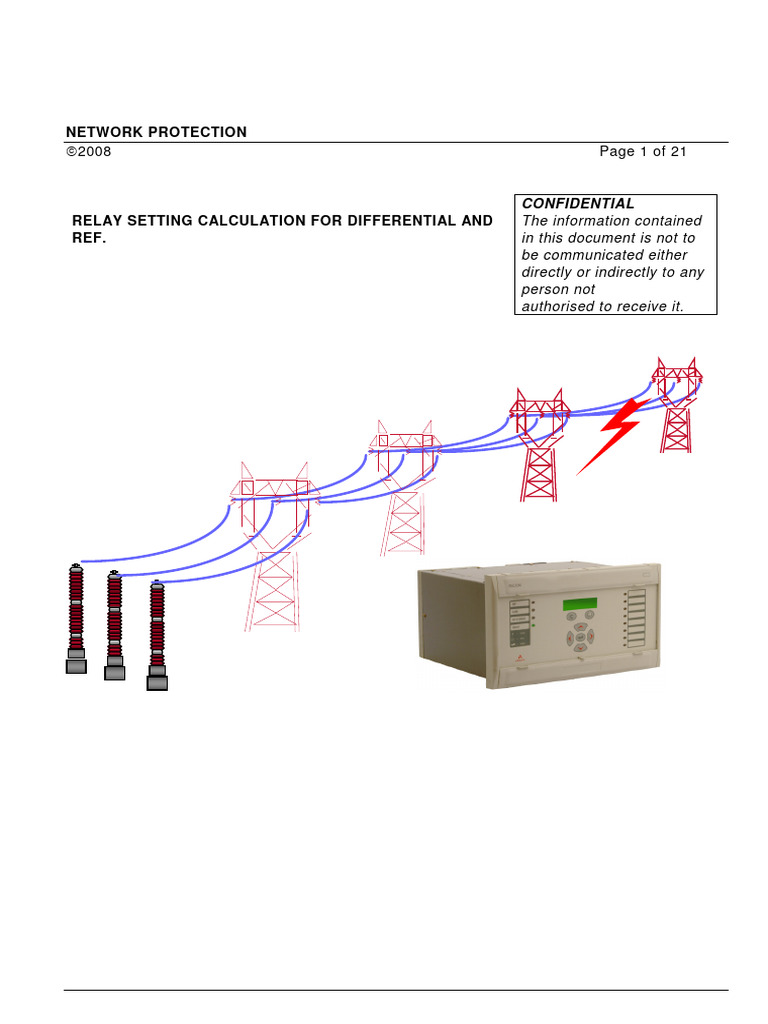 NETWORK PROTECTION
©2008 Page 1 of 21

RELAY SETTING CALCULATION FOR DIFFERENTIAL AND REF.

CONFIDENTIAL
The information contained in this document is not to be communicated either directly or indirectly to any person not authorised to receive it.