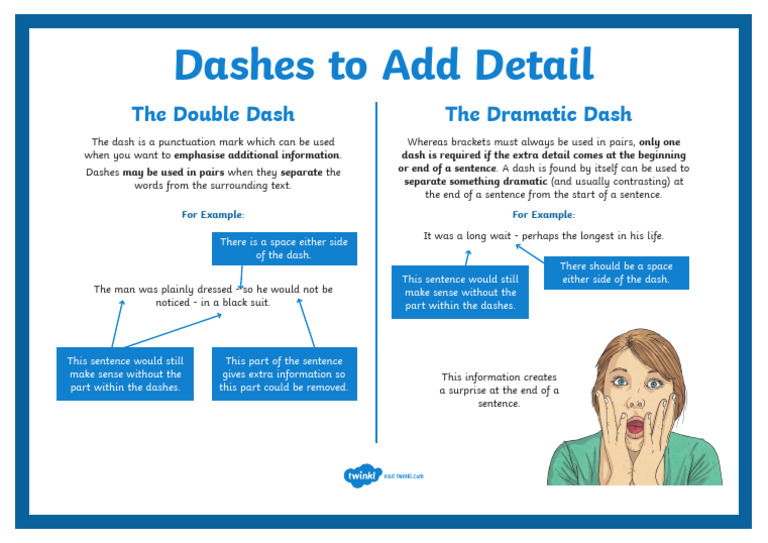 Dashes to Add Detail

The Double Dash

The dash is a punctuation mark which can be used when you want to emphasise additional information.

Dashes may be used in pairs when they separate the words from the surrounding text.

For Example:

There is a space either side of the dash.

The man was plainly dressed - so he would not be noticed - in a black suit.

This sentence would still make sense without the part within the dashes.

This part of the sentence gives extra information so this part could be removed.

The Dramatic Dash

Whereas brackets must always be used in pairs, only one dash is required if the extra detail comes at the beginning or end of a sentence. A dash is found by itself can be used to separate something dramatic (and usually contrasting) at the end of a sentence from the start of a sentence.

For Example:

It was a long wait - perhaps the longest in his life.

This sentence would still make sense without the part within the dashes.

There should be a space either side of the dash.

This information creates a surprise at the end of a sentence.

twinkl visit twinkl.com