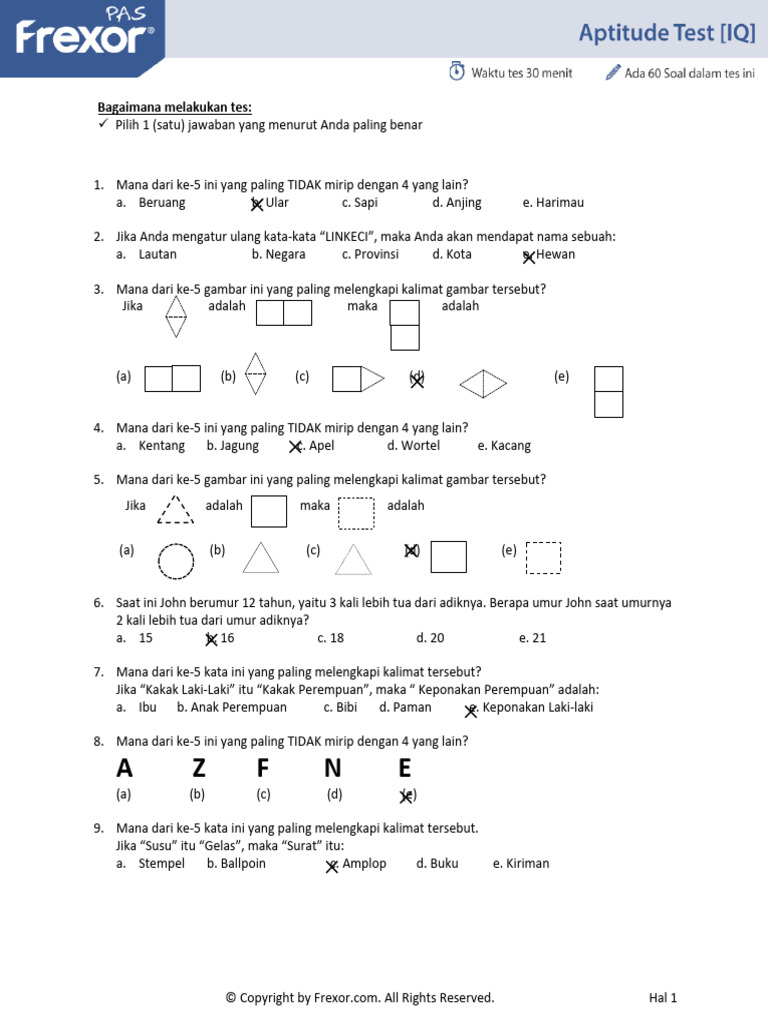 PAS Frexor®

Aptitude Test [IQ]

Waktu tes 30 menit    Ada 60 Soal dalam tes ini

Bagaimana melakukan tes:
✓ Pilih 1 (satu) jawaban yang menurut Anda paling benar

1. Mana dari ke-5 ini yang paling TIDAK mirip dengan 4 yang lain?
a. Beruang   b. Ular   c. Sapi   d. Anjing   e. Harimau

2. Jika Anda mengatur ulang kata-kata "LINKECI", maka Anda akan mendapat nama sebuah:
a. Lautan   b. Negara   c. Provinsi   d. Kota   e. Hewan

3. Mana dari ke-5 gambar ini yang paling melengkapi kalimat gambar tersebut?
Jika   adalah   maka   adalah

(a)   (b)   (c)   (d)   (e)

4. Mana dari ke-5 ini yang paling TIDAK mirip dengan 4 yang lain?
a. Kentang   b. Jagung   c. Apel   d. Wortel   e. Kacang

5. Mana dari ke-5 gambar ini yang paling melengkapi kalimat gambar tersebut?
Jika   adalah   maka   adalah

(a)   (b)   (c)   (d)   (e)

6. Saat ini John berumur 12 tahun, yaitu 3 kali lebih tua dari adiknya. Berapa umur John saat umurnya 2 kali lebih tua dari umur adiknya?
a. 15   b. 16   c. 18   d. 20   e. 21

7. Mana dari ke-5 kata ini yang paling melengkapi kalimat tersebut?
Jika "Kakak Laki-Laki" itu "Kakak Perempuan", maka " Keponakan Perempuan" adalah:
a. Ibu   b. Anak Perempuan   c. Bibi   d. Paman   e. Keponakan Laki-laki

8. Mana dari ke-5 ini yang paling TIDAK mirip dengan 4 yang lain?
A   Z   F   N   E
(a)   (b)   (c)   (d)   (e)

9. Mana dari ke-5 kata ini yang paling melengkapi kalimat tersebut.
Jika "Susu" itu "Gelas", maka "Surat" itu:
a. Stempel   b. Ballpoin   c. Amplop   d. Buku   e. Kiriman

© Copyright by Frexor.com. All Rights Reserved.   Hal 1