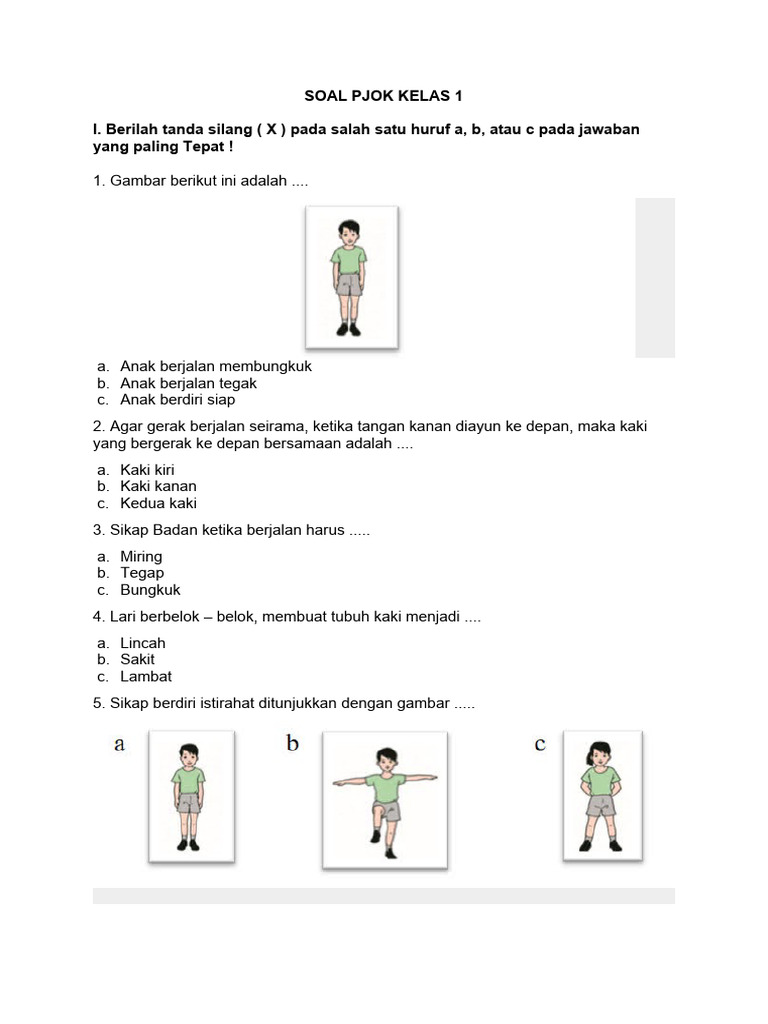 SOAL PJOK KELAS 1

I. Berilah tanda silang ( X ) pada salah satu huruf a, b, atau c pada jawaban yang paling Tepat !

1. Gambar berikut ini adalah ....

a. Anak berjalan membungkuk
b. Anak berjalan tegak
c. Anak berdiri siap

2. Agar gerak berjalan seirama, ketika tangan kanan diayun ke depan, maka kaki yang bergerak ke depan bersamaan adalah ....

a. Kaki kiri
b. Kaki kanan
c. Kedua kaki

3. Sikap Badan ketika berjalan harus .....

a. Miring
b. Tegap
c. Bungkuk

4. Lari berbelok – belok, membuat tubuh kaki menjadi ....

a. Lincah
b. Sakit
c. Lambat

5. Sikap berdiri istirahat ditunjukkan dengan gambar .....

a

b

c