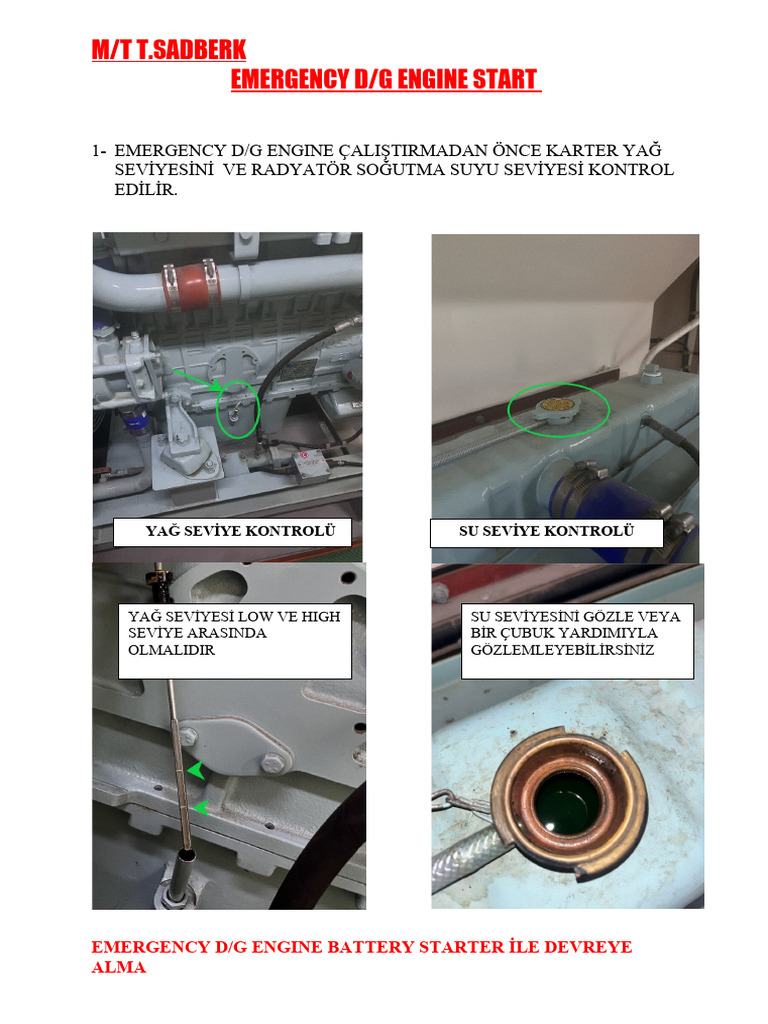 M/T T.SADBERK

EMERGENCY D/G ENGINE START

1- EMERGENCY D/G ENGINE ÇALIŞTIRMADAN ÖNCE KARTER YAĞ SEVİYESİNİ VE RADYATÖR SOĞUTMA SUYU SEVİYESİ KONTROL EDİLİR.

YAĞ SEVİYE KONTROLÜ

SU SEVİYE KONTROLÜ

YAĞ SEVİYESİ LOW VE HIGH SEVİYE ARASINDA OLMALIDIR

SU SEVİYESİNİ GÖZLE VEYA BİR ÇUBUK YARDIMIYLA GÖZLEMLEYEBİLİRSİNİZ

EMERGENCY D/G ENGINE BATTERY STARTER İLE DEVREYE ALMA