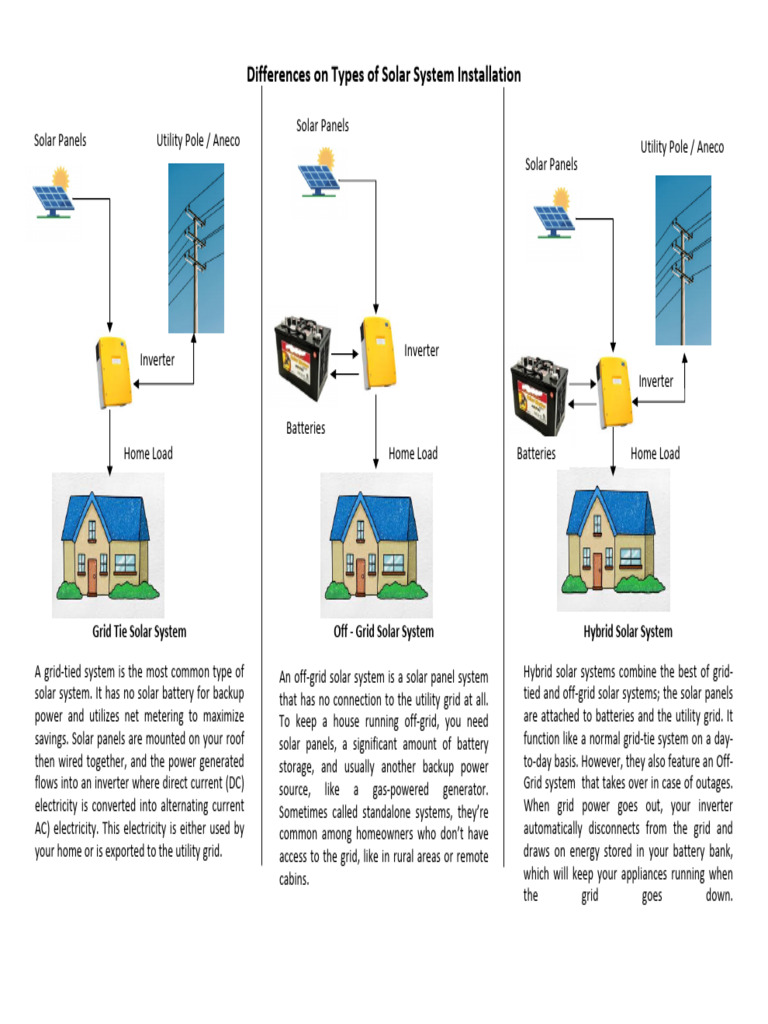 Differences on Types of Solar System Installation

Solar Panels

Utility Pole / Aneco

Inverter

Home Load

Grid Tie Solar System

A grid-tied system is the most common type of solar system. It has no solar battery for backup power and utilizes net metering to maximize savings. Solar panels are mounted on your roof then wired together, and the power generated flows into an inverter where direct current (DC) electricity is converted into alternating current AC) electricity. This electricity is either used by your home or is exported to the utility grid.

Solar Panels

Inverter

Batteries

Home Load

Off - Grid Solar System

An off-grid solar system is a solar panel system that has no connection to the utility grid at all. To keep a house running off-grid, you need solar panels, a significant amount of battery storage, and usually another backup power source, like a gas-powered generator. Sometimes called standalone systems, they're common among homeowners who don't have access to the grid, like in rural areas or remote cabins.

Solar Panels

Utility Pole / Aneco

Inverter

Batteries

Home Load

Hybrid Solar System

Hybrid solar systems combine the best of grid-tied and off-grid solar systems; the solar panels are attached to batteries and the utility grid. It function like a normal grid-tie system on a day-to-day basis. However, they also feature an Off-Grid system that takes over in case of outages. When grid power goes out, your inverter automatically disconnects from the grid and draws on energy stored in your battery bank, which will keep your appliances running when the grid goes down.