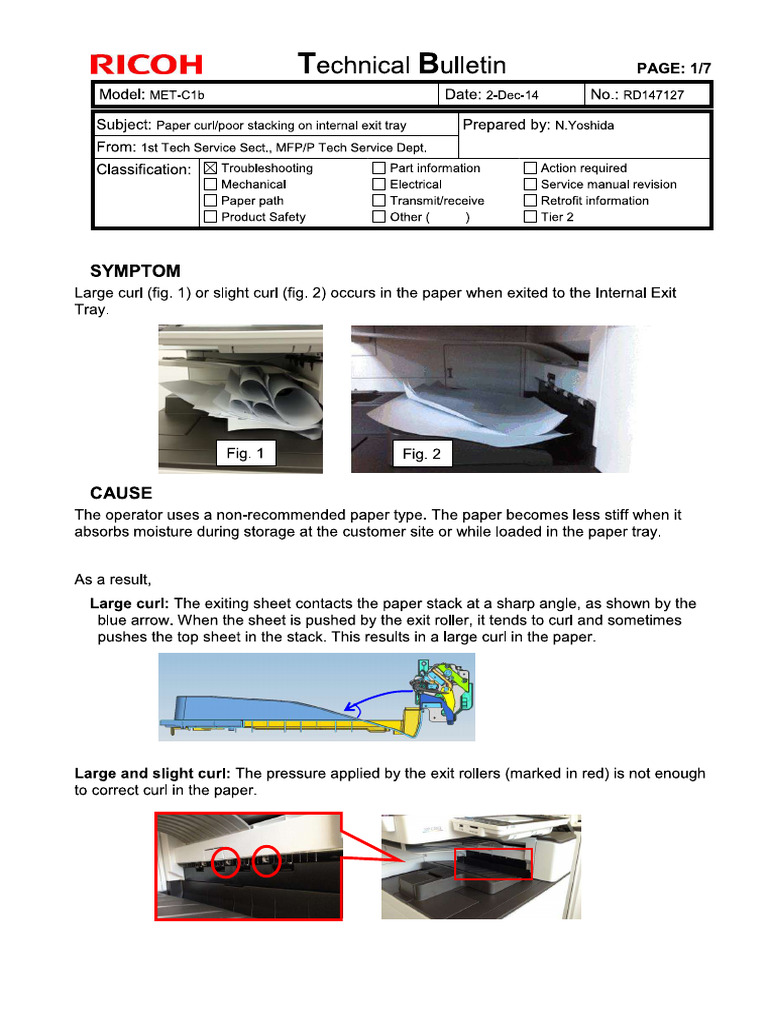 RICOH Technical Bulletin PAGE: 1/7

| Model: MET-C1b | Date: 2-Dec-14 | No.: RD147127 |
|---|---|---|

| Subject: Paper curl/poor stacking on internal exit tray | Prepared by: N.Yoshida |
|---|---|
| From: 1st Tech Service Sect., MFP/P Tech Service Dept. | |

| Classification: | ☒ Troubleshooting | ☐ Part information | ☐ Action required |
|---|---|---|---|
| | ☐ Mechanical | ☐ Electrical | ☐ Service manual revision |
| | ☐ Paper path | ☐ Transmit/receive | ☐ Retrofit information |
| | ☐ Product Safety | ☐ Other ( ) | ☐ Tier 2 |

SYMPTOM
Large curl (fig. 1) or slight curl (fig. 2) occurs in the paper when exited to the Internal Exit Tray.

Fig. 1
Fig. 2

CAUSE
The operator uses a non-recommended paper type. The paper becomes less stiff when it absorbs moisture during storage at the customer site or while loaded in the paper tray.

As a result,

Large curl: The exiting sheet contacts the paper stack at a sharp angle, as shown by the blue arrow. When the sheet is pushed by the exit roller, it tends to curl and sometimes pushes the top sheet in the stack. This results in a large curl in the paper.

Large and slight curl: The pressure applied by the exit rollers (marked in red) is not enough to correct curl in the paper.