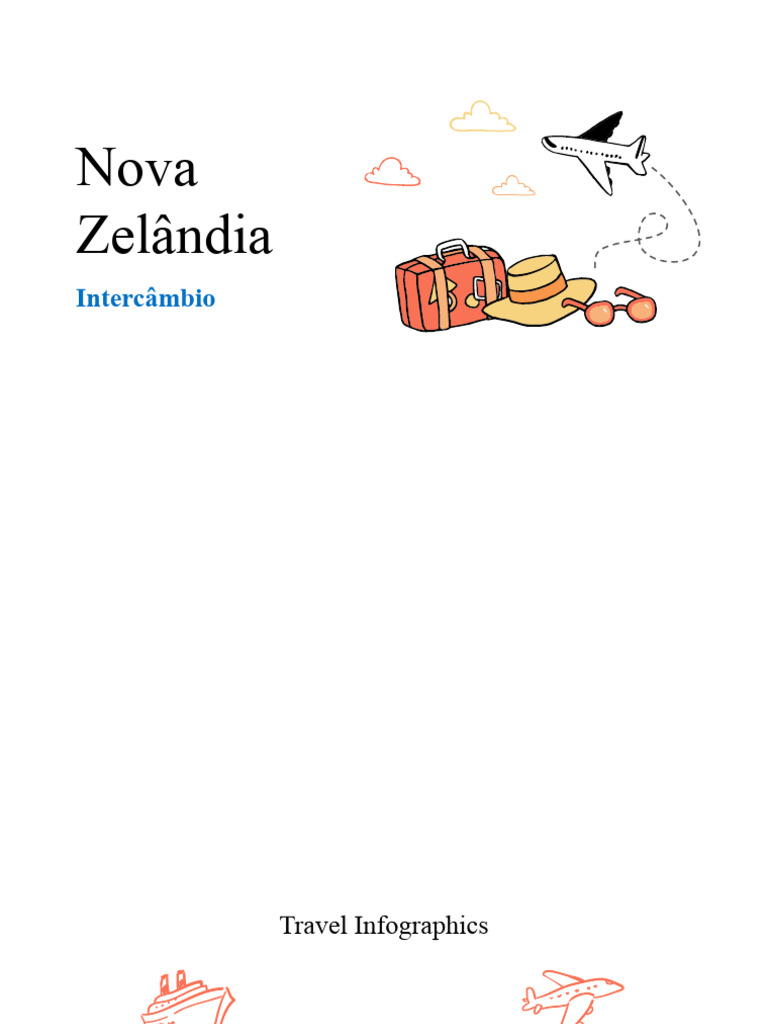 Nova Zelândia

Intercâmbio

Travel Infographics