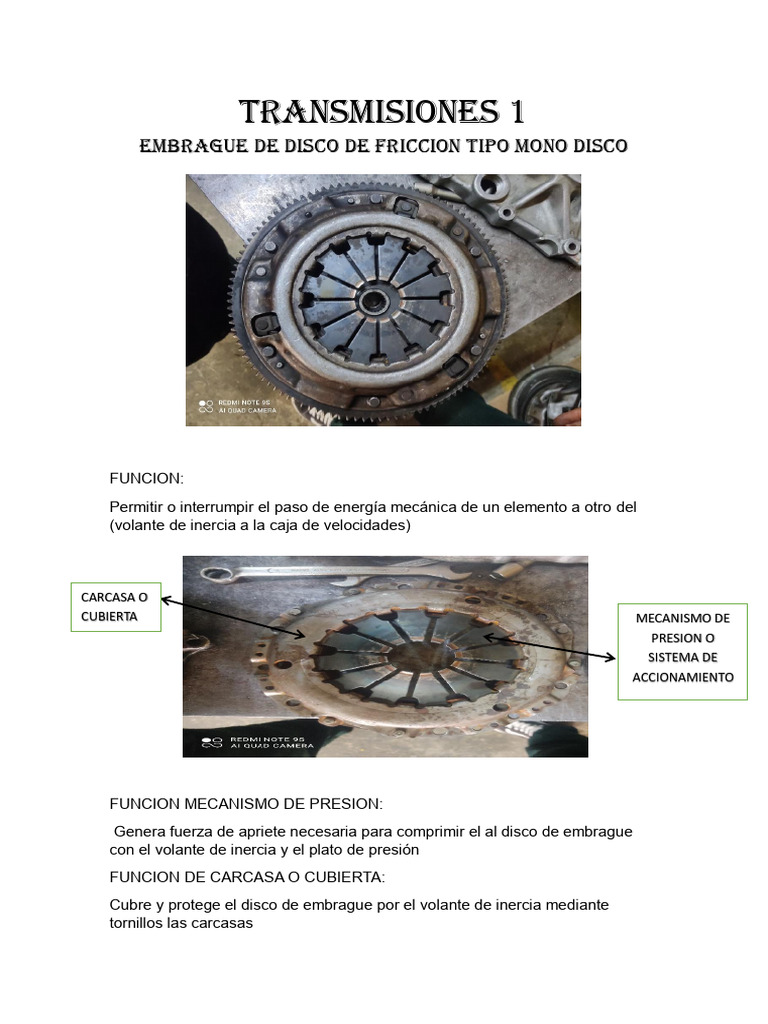 TRANSMISIONES 1
EMBRAGUE DE DISCO DE FRICCION TIPO MONO DISCO

REDMI NOTE 9S
AI QUAD CAMERA

FUNCION:

Permitir o interrumpir el paso de energía mecánica de un elemento a otro del (volante de inercia a la caja de velocidades)

CARCASA O CUBIERTA

MECANISMO DE PRESION O SISTEMA DE ACCIONAMIENTO

REDMI NOTE 9S
AI QUAD CAMERA

FUNCION MECANISMO DE PRESION:

Genera fuerza de apriete necesaria para comprimir el al disco de embrague con el volante de inercia y el plato de presión

FUNCION DE CARCASA O CUBIERTA:

Cubre y protege el disco de embrague por el volante de inercia mediante tornillos las carcasas