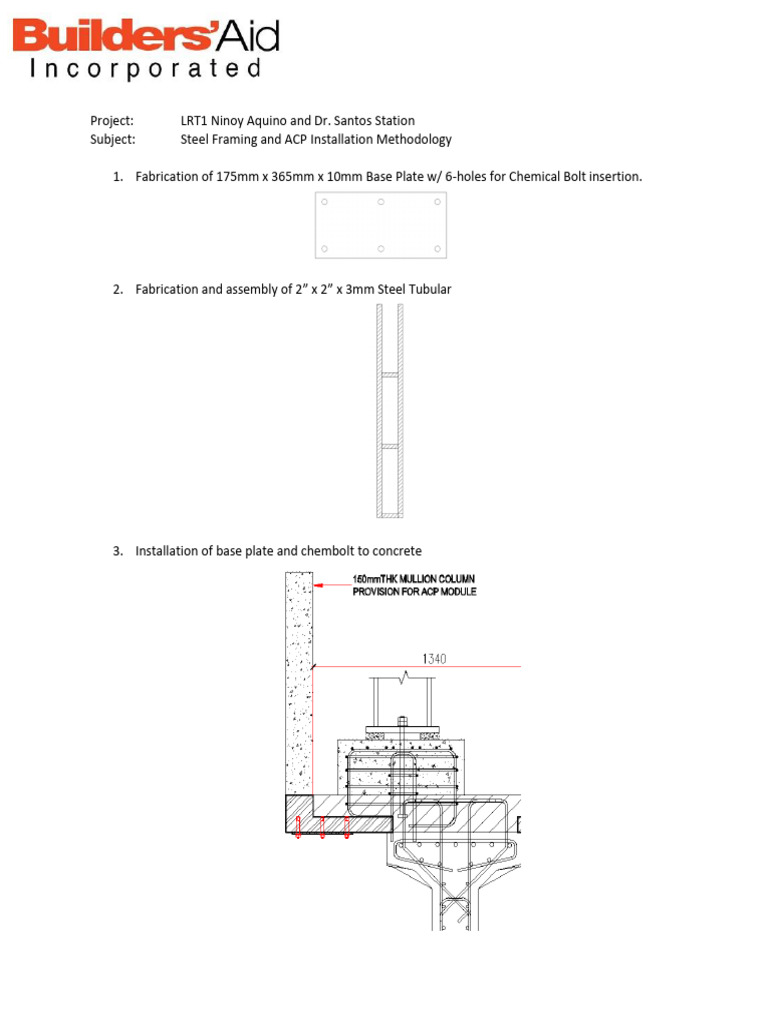 Builders'Aid
Incorporated

Project: LRT1 Ninoy Aquino and Dr. Santos Station
Subject: Steel Framing and ACP Installation Methodology

1. Fabrication of 175mm x 365mm x 10mm Base Plate w/ 6-holes for Chemical Bolt insertion.

2. Fabrication and assembly of 2" x 2" x 3mm Steel Tubular

3. Installation of base plate and chembolt to concrete

150mmTHK MULLION COLUMN PROVISION FOR ACP MODULE

1340