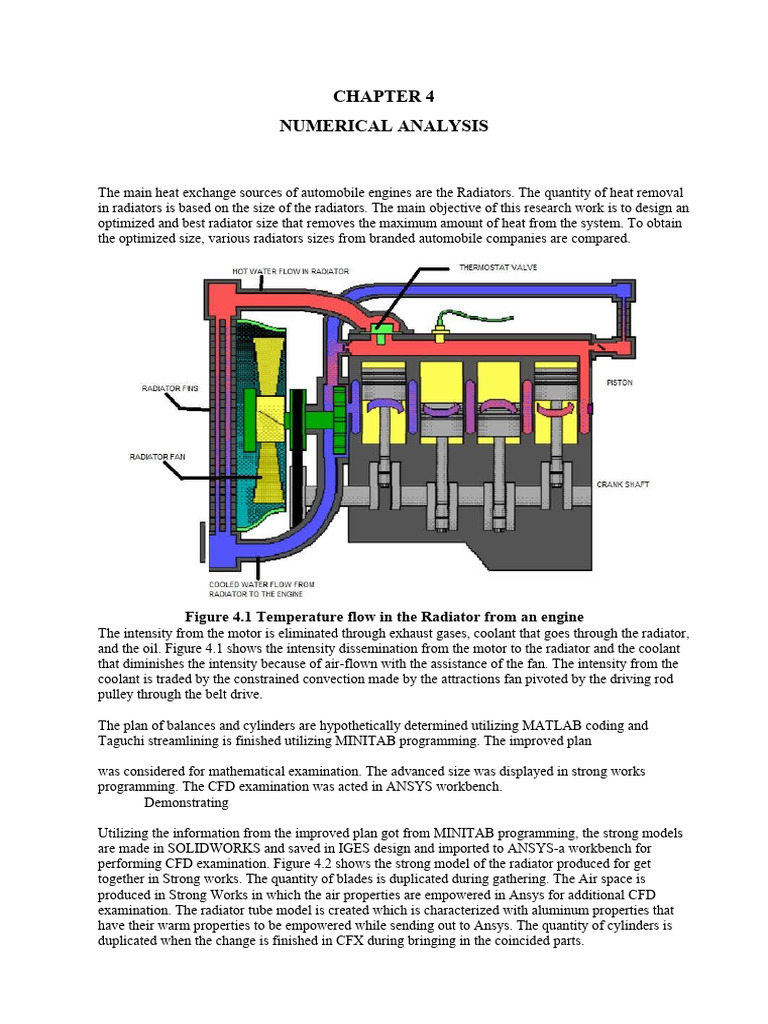 CHAPTER 4

NUMERICAL ANALYSIS

The main heat exchange sources of automobile engines are the Radiators. The quantity of heat removal in radiators is based on the size of the radiators. The main objective of this research work is to design an optimized and best radiator size that removes the maximum amount of heat from the system. To obtain the optimized size, various radiators sizes from branded automobile companies are compared.

HOT WATER FLOW IN RADIATOR

THERMOSTAT VALVE

RADIATOR FINS

PISTON

RADIATOR FAN

CRANK SHAFT

COOLED WATER FLOW FROM RADIATOR TO THE ENGINE

Figure 4.1 Temperature flow in the Radiator from an engine

The intensity from the motor is eliminated through exhaust gases, coolant that goes through the radiator, and the oil. Figure 4.1 shows the intensity dissemination from the motor to the radiator and the coolant that diminishes the intensity because of air-flown with the assistance of the fan. The intensity from the coolant is traded by the constrained convection made by the attractions fan pivoted by the driving rod pulley through the belt drive.

The plan of balances and cylinders are hypothetically determined utilizing MATLAB coding and Taguchi streamlining is finished utilizing MINITAB programming. The improved plan

was considered for mathematical examination. The advanced size was displayed in strong works programming. The CFD examination was acted in ANSYS workbench.

Demonstrating

Utilizing the information from the improved plan got from MINITAB programming, the strong models are made in SOLIDWORKS and saved in IGES design and imported to ANSYS-a workbench for performing CFD examination. Figure 4.2 shows the strong model of the radiator produced for get together in Strong works. The quantity of blades is duplicated during gathering. The Air space is produced in Strong Works in which the air properties are empowered in Ansys for additional CFD examination. The radiator tube model is created which is characterized with aluminum properties that have their warm properties to be empowered while sending out to Ansys. The quantity of cylinders is duplicated when the change is finished in CFX during bringing in the coincided parts.