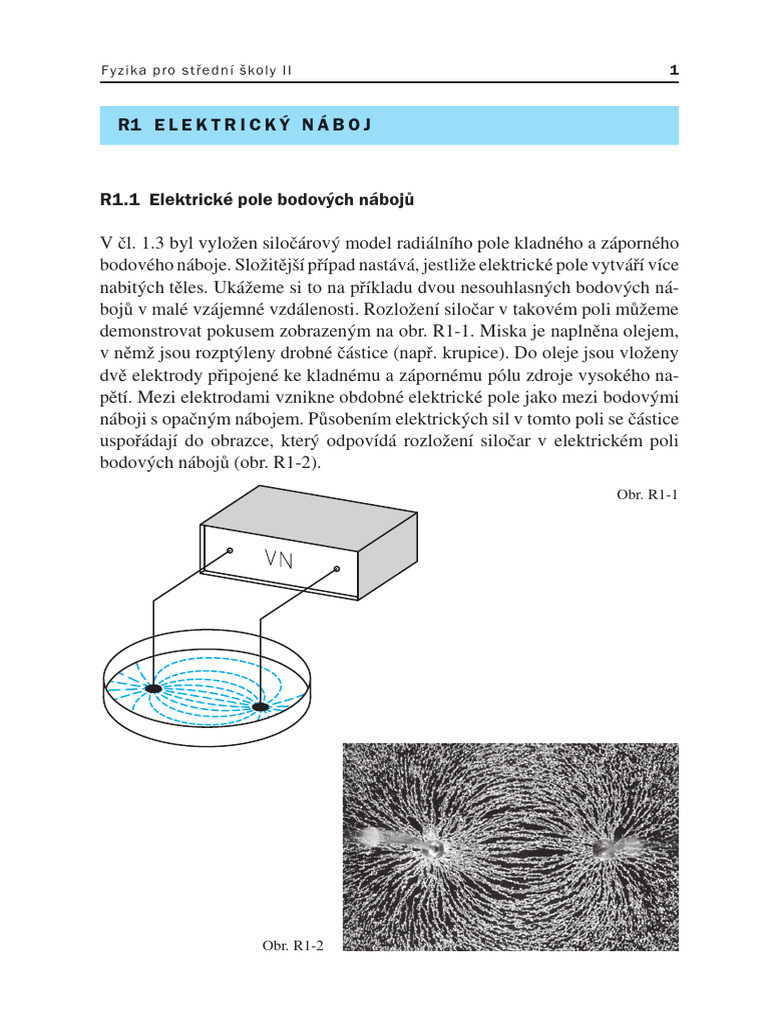 Fyzika pro střední školy II

1

R1 ELEKTRICKÝ NÁBOJ

R1.1 Elektrické pole bodových nábojů

V čl. 1.3 byl vyložen siločárový model radiálního pole kladného a záporného bodového náboje. Složitější případ nastává, jestliže elektrické pole vytváří více nabitých těles. Ukážeme si to na příkladu dvou nesouhlasných bodových nábojů v malé vzájemné vzdálenosti. Rozložení siločar v takovém poli můžeme demonstrovat pokusem zobrazeným na obr. R1-1. Miska je naplněna olejem, v němž jsou rozptýleny drobné částice (např. krupice). Do oleje jsou vloženy dvě elektrody připojené ke kladnému a zápornému pólu zdroje vysokého napětí. Mezi elektrodami vznikne obdobné elektrické pole jako mezi bodovými náboji s opačným nábojem. Působením elektrických sil v tomto poli se částice uspořádají do obrazce, který odpovídá rozložení siločar v elektrickém poli bodových nábojů (obr. R1-2).

Obr. R1-1

VN

Obr. R1-2