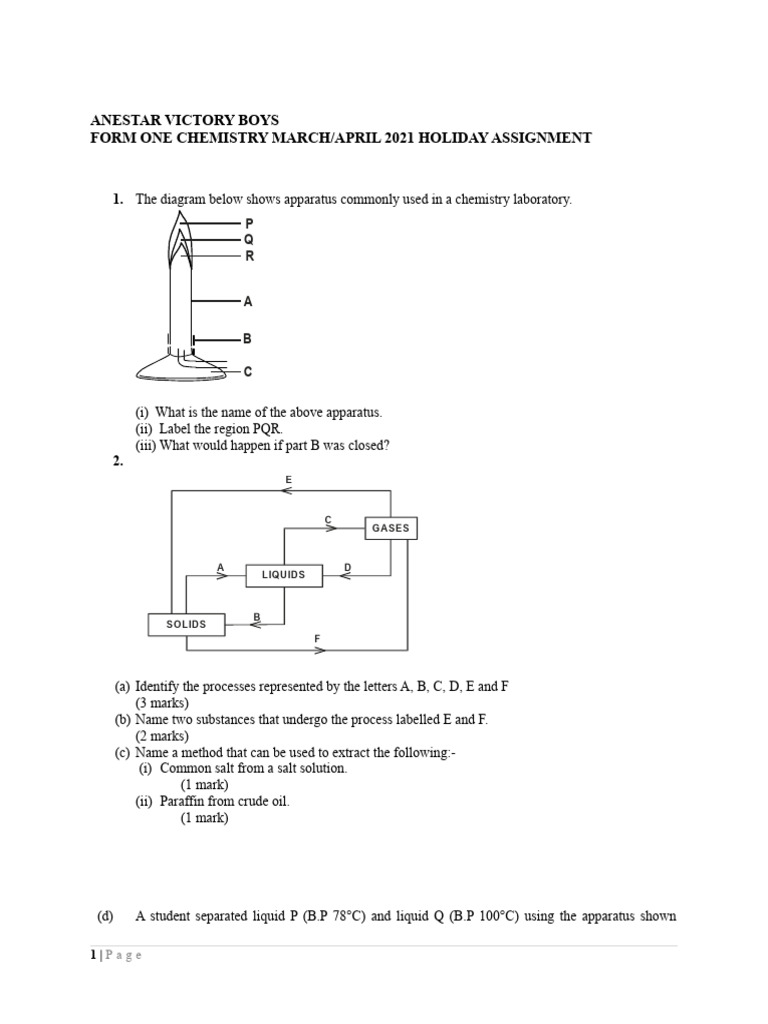 ANESTAR VICTORY BOYS
FORM ONE CHEMISTRY MARCH/APRIL 2021 HOLIDAY ASSIGNMENT

1. The diagram below shows apparatus commonly used in a chemistry laboratory.

P
Q
R
A
B
C

(i) What is the name of the above apparatus.
(ii) Label the region PQR.
(iii) What would happen if part B was closed?

2.

E
C
GASES
A
LIQUIDS
D
SOLIDS
B
F

(a) Identify the processes represented by the letters A, B, C, D, E and F (3 marks)
(b) Name two substances that undergo the process labelled E and F. (2 marks)
(c) Name a method that can be used to extract the following:-
(i) Common salt from a salt solution. (1 mark)
(ii) Paraffin from crude oil. (1 mark)

(d) A student separated liquid P (B.P 78°C) and liquid Q (B.P 100°C) using the apparatus shown

1 | P a g e