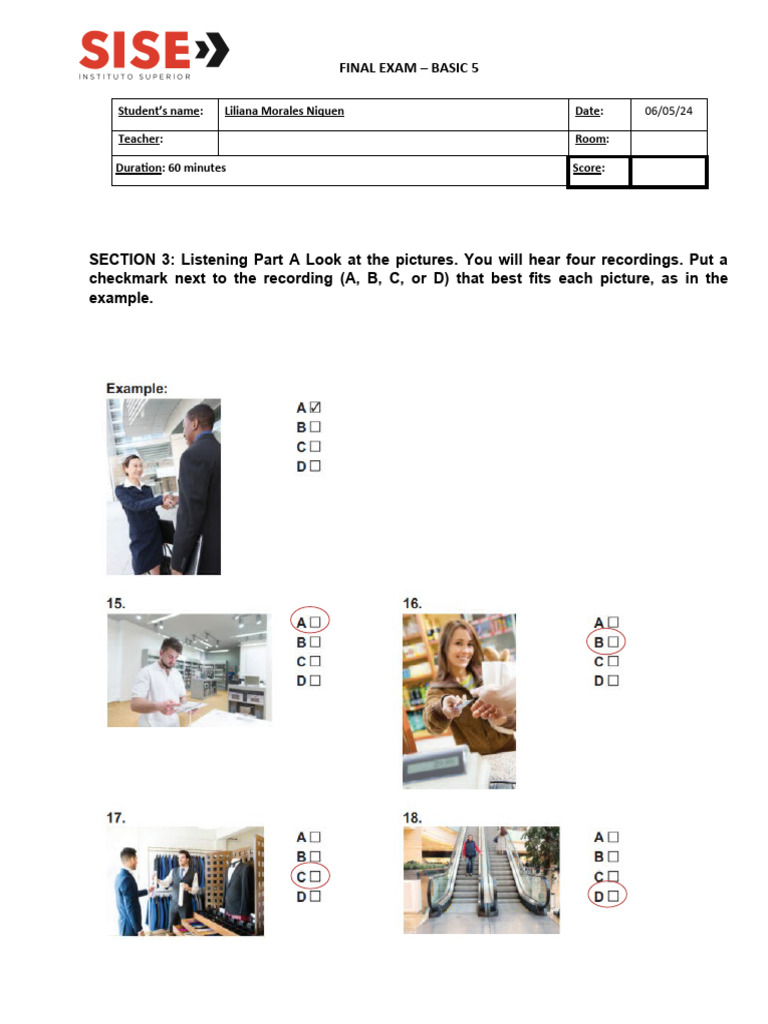 SISE
INSTITUTO SUPERIOR

FINAL EXAM – BASIC 5

| Student's name: | Liliana Morales Niquen | Date: | 06/05/24 |
|---|---|---|---|
| Teacher: | | Room: | |
| Duration: 60 minutes | | Score: | |

SECTION 3: Listening Part A Look at the pictures. You will hear four recordings. Put a checkmark next to the recording (A, B, C, or D) that best fits each picture, as in the example.

Example:
A ☑
B ☐
C ☐
D ☐

15.
A ☐
B ☐
C ☐
D ☐

16.
A ☐
B ☐
C ☐
D ☐

17.
A ☐
B ☐
C ☐
D ☐

18.
A ☐
B ☐
C ☐
D ☐