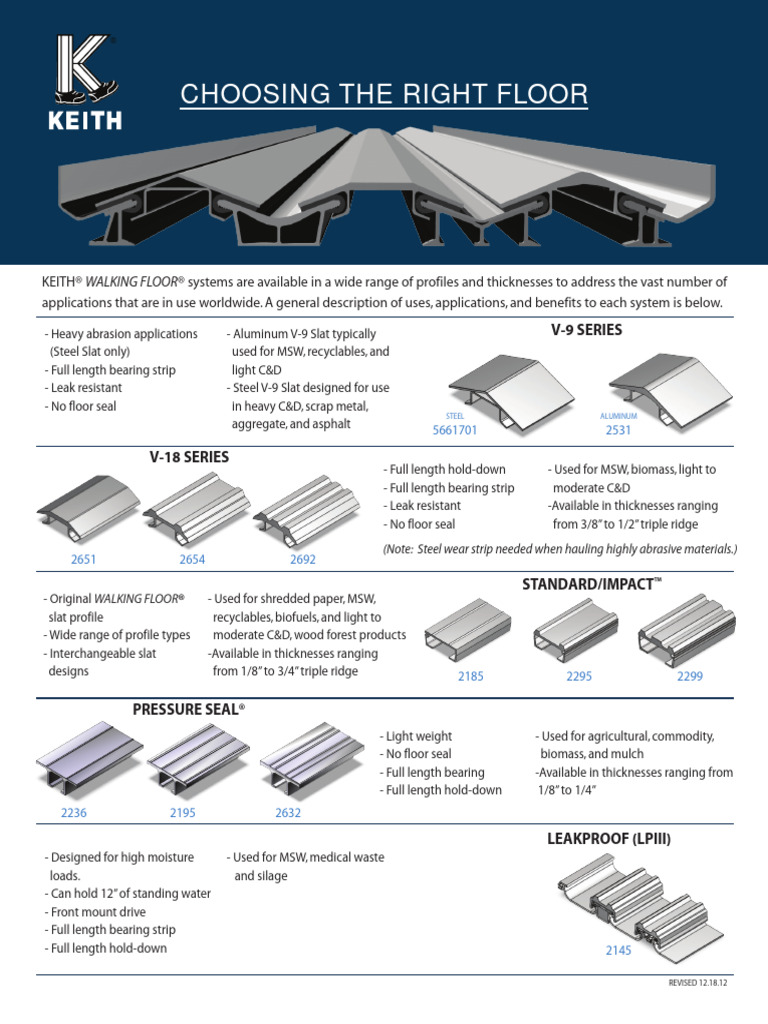 KEITH

CHOOSING THE RIGHT FLOOR

KEITH® WALKING FLOOR® systems are available in a wide range of profiles and thicknesses to address the vast number of applications that are in use worldwide. A general description of uses, applications, and benefits to each system is below.

- Heavy abrasion applications (Steel Slat only)
- Full length bearing strip
- Leak resistant
- No floor seal

- Aluminum V-9 Slat typically used for MSW, recyclables, and light C&D
- Steel V-9 Slat designed for use in heavy C&D, scrap metal, aggregate, and asphalt

V-9 SERIES

STEEL
5661701

ALUMINUM
2531

V-18 SERIES

2651 2654 2692

- Full length hold-down
- Full length bearing strip
- Leak resistant
- No floor seal

- Used for MSW, biomass, light to moderate C&D
-Available in thicknesses ranging from 3/8" to 1/2" triple ridge

(Note: Steel wear strip needed when hauling highly abrasive materials.)

- Original WALKING FLOOR® slat profile
- Wide range of profile types
- Interchangeable slat designs

- Used for shredded paper, MSW, recyclables, biofuels, and light to moderate C&D, wood forest products
-Available in thicknesses ranging from 1/8" to 3/4" triple ridge

STANDARD/IMPACT™

2185 2295 2299

PRESSURE SEAL®

2236 2195 2632

- Light weight
- No floor seal
- Full length bearing
- Full length hold-down

- Used for agricultural, commodity, biomass, and mulch
-Available in thicknesses ranging from 1/8" to 1/4"

- Designed for high moisture loads.
- Can hold 12" of standing water
- Front mount drive
- Full length bearing strip
- Full length hold-down

- Used for MSW, medical waste and silage

LEAKPROOF (LPIII)

2145

REVISED 12.18.12